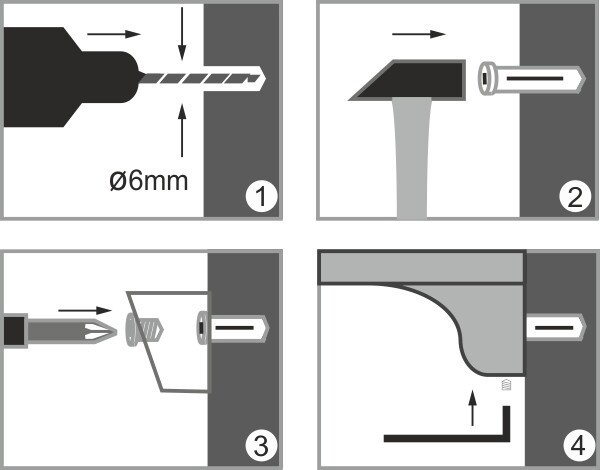 ø6mm

1

2

3

4