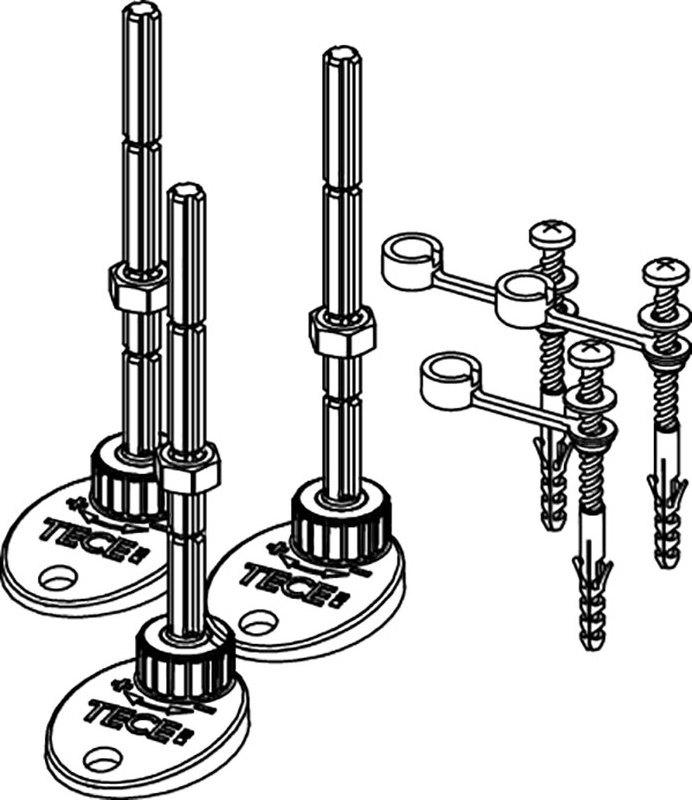 TECE
TECE
TECE