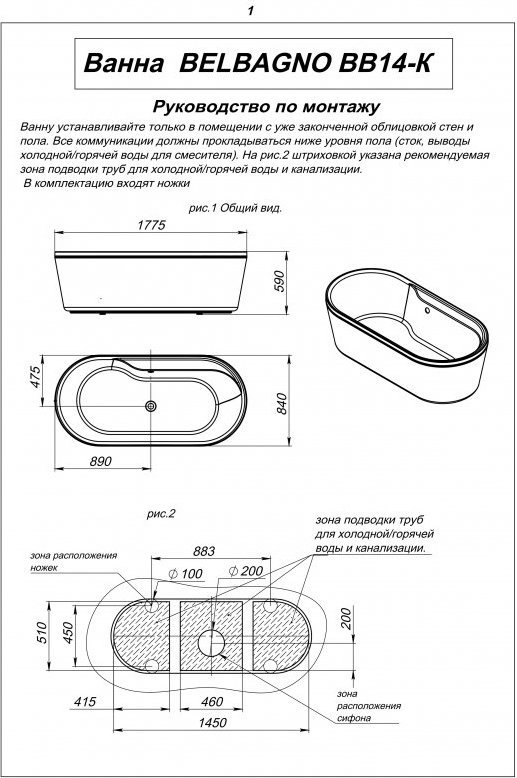 1

Ванна BELBAGNO BB14-К

Руководство по монтажу

Ванну устанавливайте только в помещении с уже законченной облицовкой стен и пола. Все коммуникации должны прокладываться ниже уровня пола (сток, выводы холодной/горячей воды для смесителя). На рис.2 штриховкой указана рекомендуемая зона подводки труб для холодной/горячей воды и канализации.
В комплектацию входят ножки

рис.1 Общий вид.

1775
590
475
840
890

рис.2

зона подводки труб для холодной/горячей воды и канализации.

зона расположения ножек

883
$\varnothing$ 100
$\varnothing$ 200
510
450
200
415
460
1450

зона расположения сифона