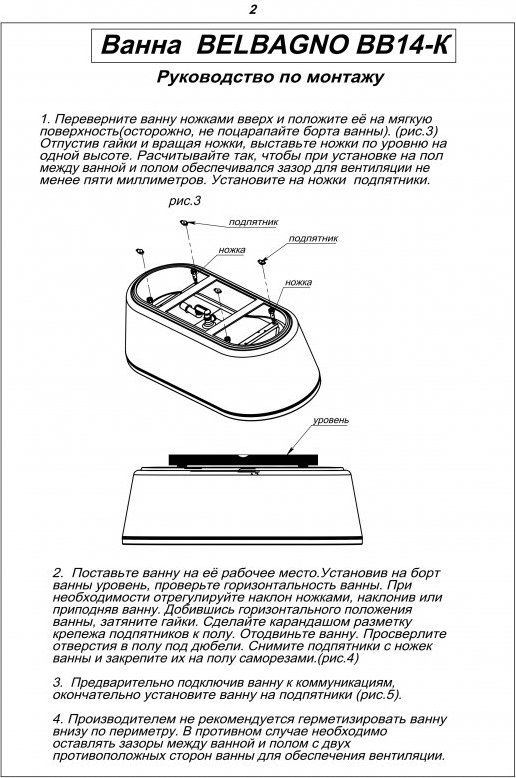 2

Ванна BELBAGNO BB14-K

Руководство по монтажу

1. Переверните ванну ножками вверх и положите её на мягкую поверхность(осторожно, не поцарапайте борта ванны). (рис.3) Отпустив гайки и вращая ножки, выставьте ножки по уровню на одной высоте. Расчитывайте так, чтобы при установке на пол между ванной и полом обеспечивался зазор для вентиляции не менее пяти миллиметров. Установите на ножки подпятники.

рис.3

подпятник

подпятник

ножка

ножка

уровень

2. Поставьте ванну на её рабочее место.Установив на борт ванны уровень, проверьте горизонтальность ванны. При необходимости отрегулируйте наклон ножками, наклонив или приподняв ванну. Добившись горизонтального положения ванны, затяните гайки. Сделайте карандашом разметку крепежа подпятников к полу. Отодвиньте ванну. Просверлите отверстия в полу под дюбели. Снимите подпятники с ножек ванны и закрепите их на полу саморезами.(рис.4)

3. Предварительно подключив ванну к коммуникациям, окончательно установите ванну на подпятники (рис.5).

4. Производителем не рекомендуется герметизировать ванну внизу по периметру. В противном случае необходимо оставлять зазоры между ванной и полом с двух противоположных сторон ванны для обеспечения вентиляции.