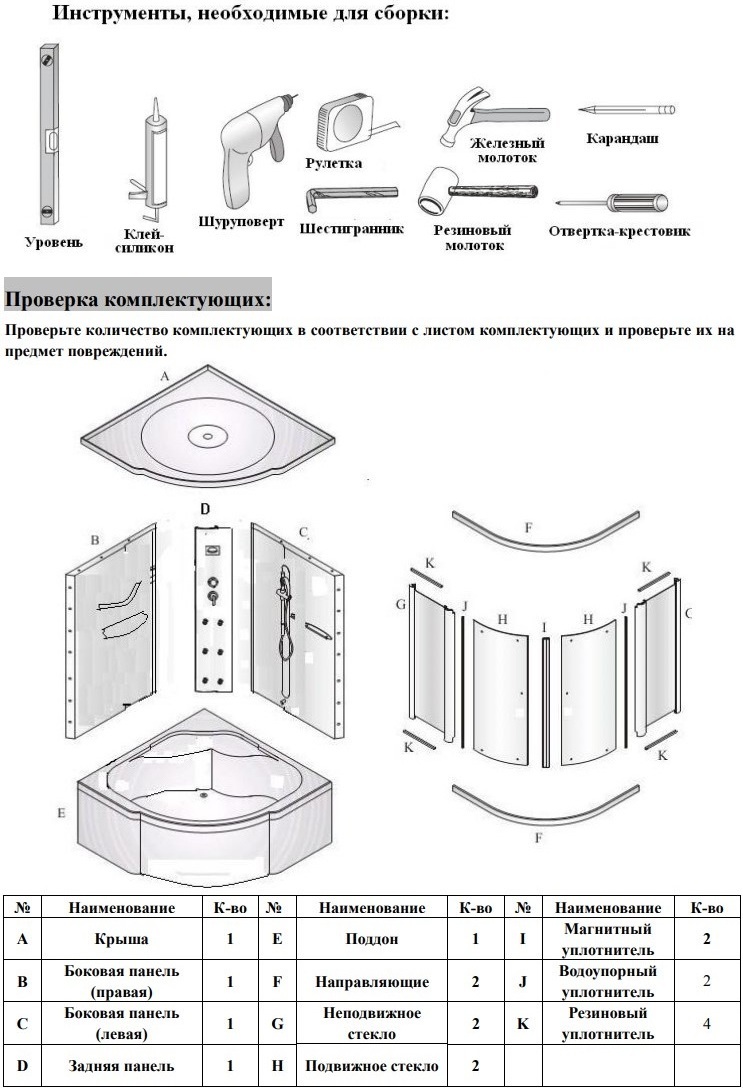 Инструменты, необходимые для сборки:

Уровень
Клей-силикон
Шуруповерт
Рулетка
Шестигранник
Железный молоток
Резиновый молоток
Карандаш
Отвертка-крестовик

Проверка комплектующих:

Проверьте количество комплектующих в соответствии с листом комплектующих и проверьте их на предмет повреждений.

A
B
D
C
E
F
K
G
J
H
I
H
J
K
C
K
K
F

| № | Наименование | К-во | № | Наименование | К-во | № | Наименование | К-во |
|---|---|---|---|---|---|---|---|---|
| A | Крыша | 1 | E | Поддон | 1 | I | Магнитный уплотнитель | 2 |
| B | Боковая панель (правая) | 1 | F | Направляющие | 2 | J | Водоупорный уплотнитель | 2 |
| C | Боковая панель (левая) | 1 | G | Неподвижное стекло | 2 | K | Резиновый уплотнитель | 4 |
| D | Задняя панель | 1 | H | Подвижное стекло | 2 | | | |