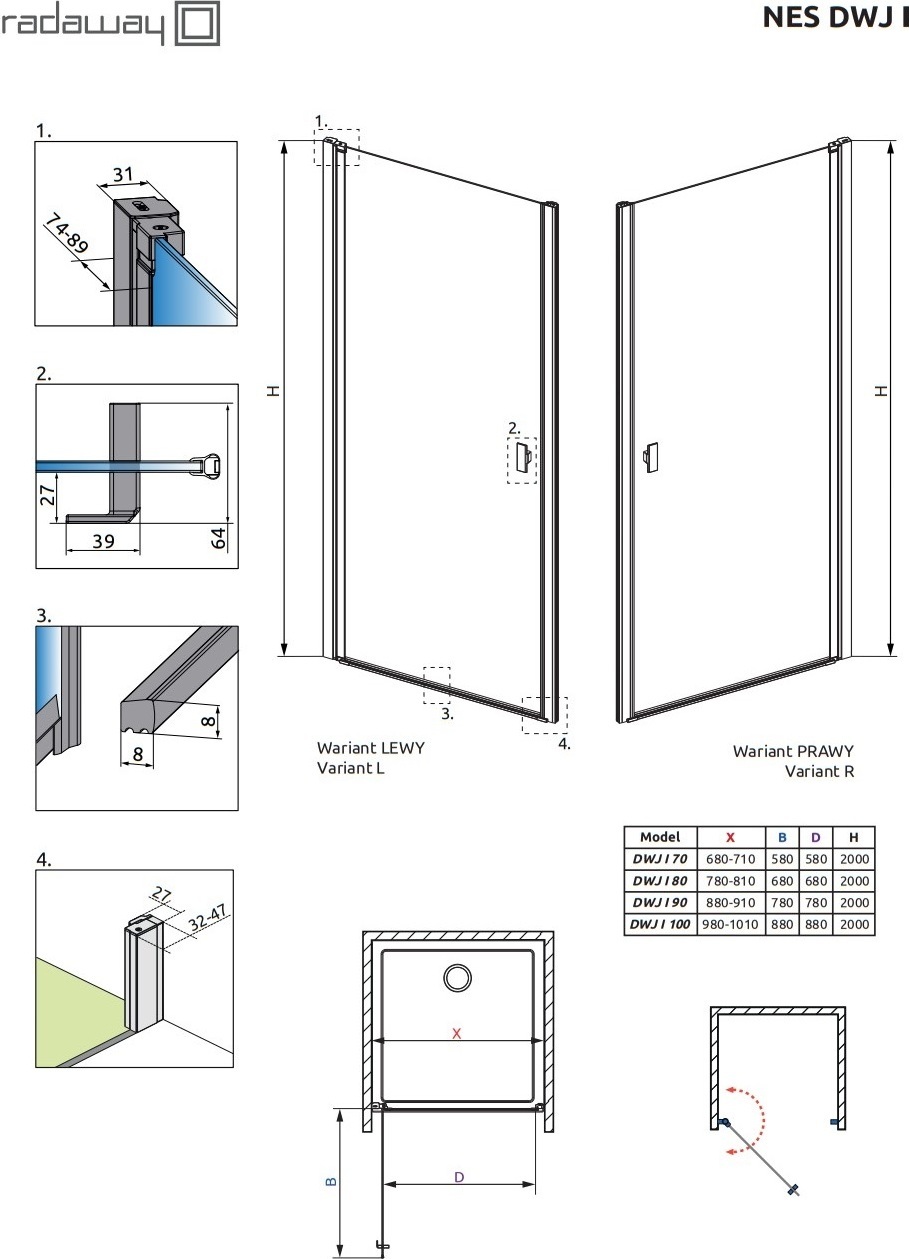 radaway

NES DWJ I

1.

31

74-89

2.

27

39

64

3.

8

8

4.

27

32-47

1.

H

2.

3.

4.

Wariant LEWY
Variant L

H

Wariant PRAWY
Variant R

| Model | X | B | D | H |
|---|---|---|---|---|
| DWJ I 70 | 680-710 | 580 | 580 | 2000 |
| DWJ I 80 | 780-810 | 680 | 680 | 2000 |
| DWJ I 90 | 880-910 | 780 | 780 | 2000 |
| DWJ I 100 | 980-1010 | 880 | 880 | 2000 |

X

B

D