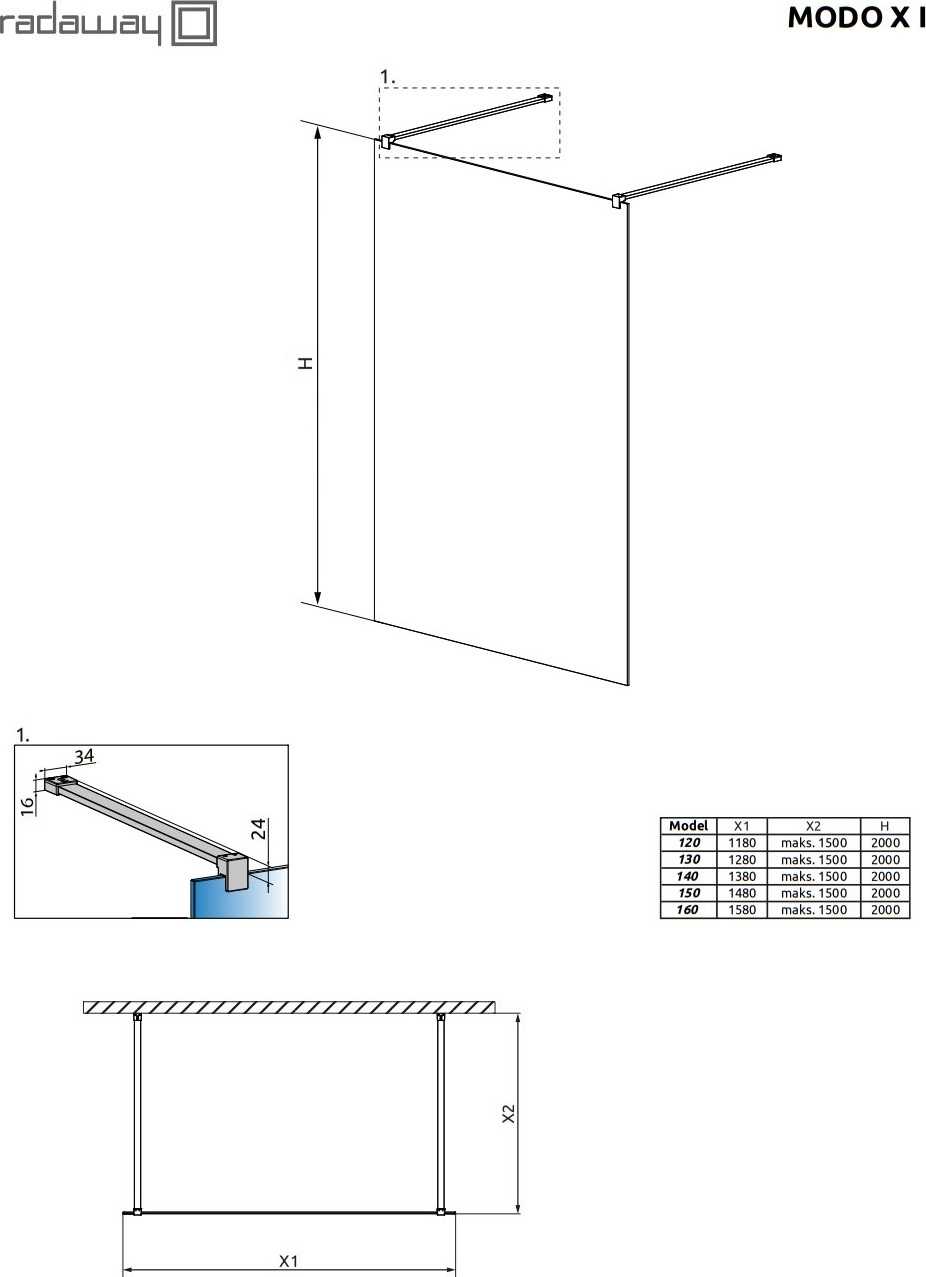 radaway

MODO X I

1.

H

1.

34

16

24

| Model | X1 | X2 | H |
|---|---|---|---|
| 120 | 1180 | maks. 1500 | 2000 |
| 130 | 1280 | maks. 1500 | 2000 |
| 140 | 1380 | maks. 1500 | 2000 |
| 150 | 1480 | maks. 1500 | 2000 |
| 160 | 1580 | maks. 1500 | 2000 |

X2

X1