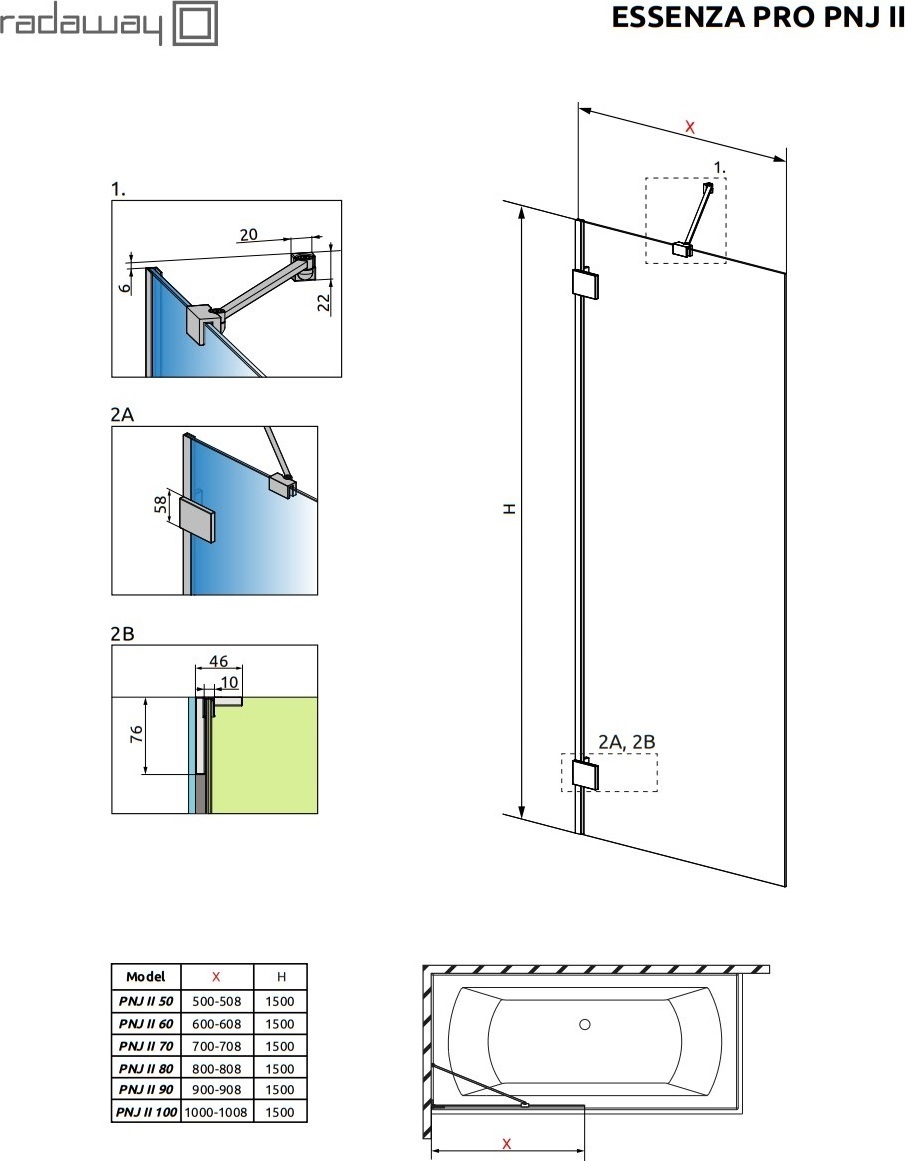 radaway

ESSENZA PRO PNJ II

1.

20

6

22

2A

58

2B

46

10

76

X

1.

H

2A, 2B

| Model | X | H |
|---|---|---|
| PNJ II 50 | 500-508 | 1500 |
| PNJ II 60 | 600-608 | 1500 |
| PNJ II 70 | 700-708 | 1500 |
| PNJ II 80 | 800-808 | 1500 |
| PNJ II 90 | 900-908 | 1500 |
| PNJ II 100 | 1000-1008 | 1500 |

X