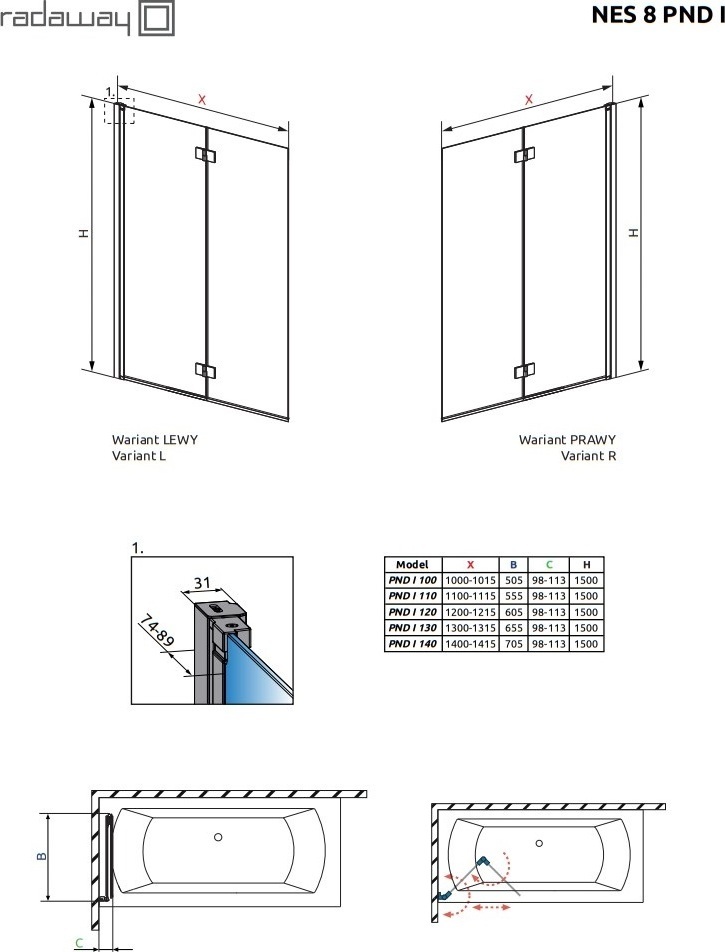 radaway

NES 8 PND I

1.

X

H

X

H

Wariant LEWY
Variant L

Wariant PRAWY
Variant R

1.

31

74-89

| Model | X | B | C | H |
|---|---|---|---|---|
| PND I 100 | 1000-1015 | 505 | 98-113 | 1500 |
| PND I 110 | 1100-1115 | 555 | 98-113 | 1500 |
| PND I 120 | 1200-1215 | 605 | 98-113 | 1500 |
| PND I 130 | 1300-1315 | 655 | 98-113 | 1500 |
| PND I 140 | 1400-1415 | 705 | 98-113 | 1500 |

B

C