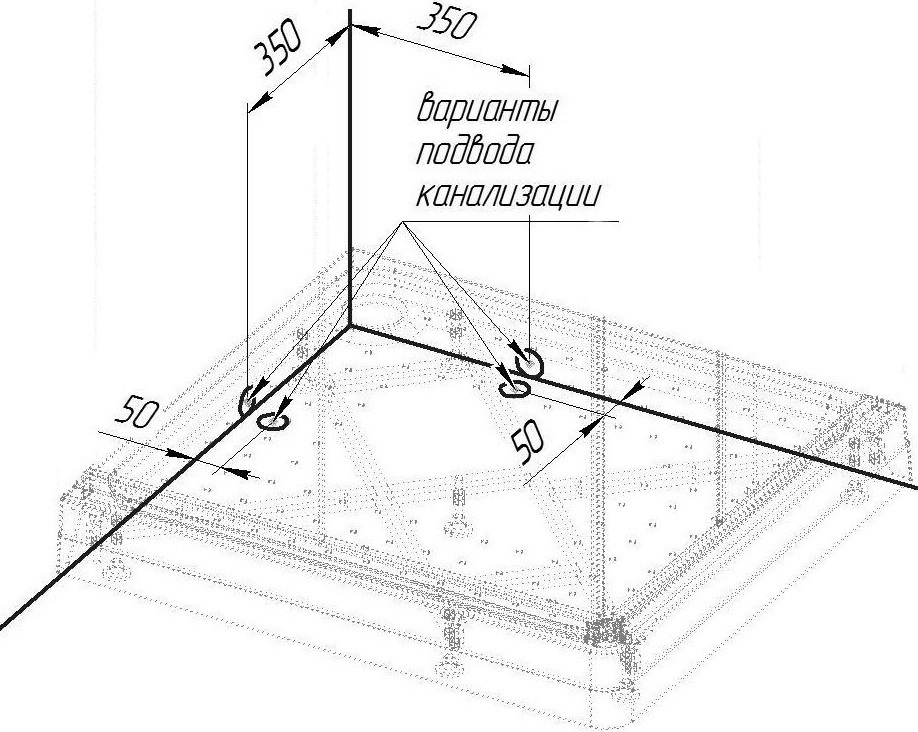 350
350
варианты подвода канализации
50
50