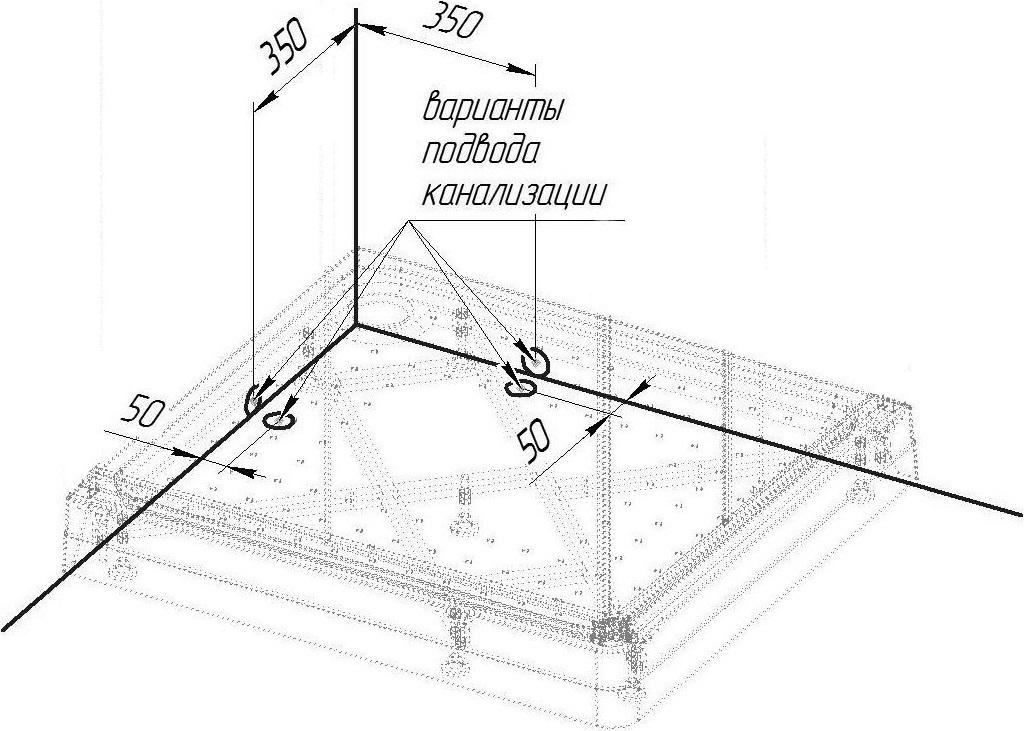 350

350

варианты подвода канализации

50

50