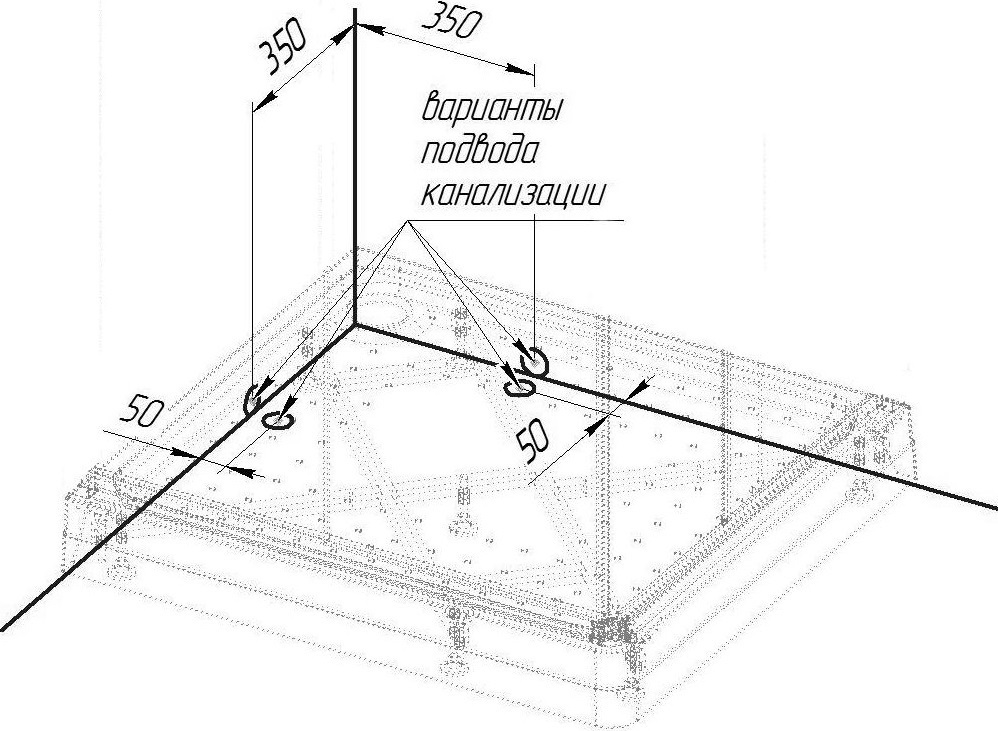 350
350
варианты
подвода
канализации
50
50