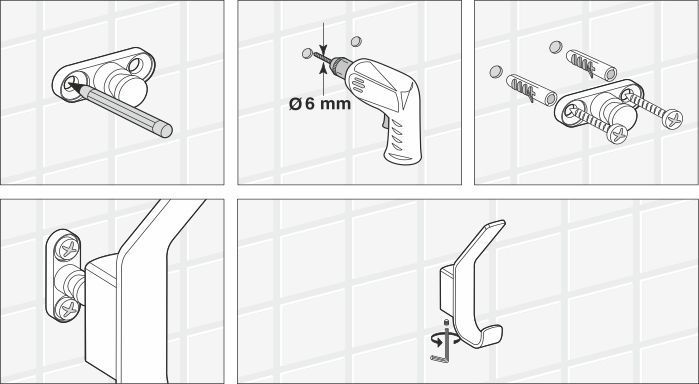 Ø 6 mm