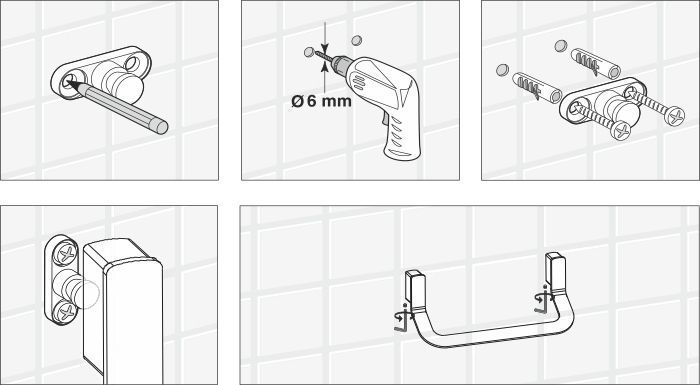 Ø 6 mm