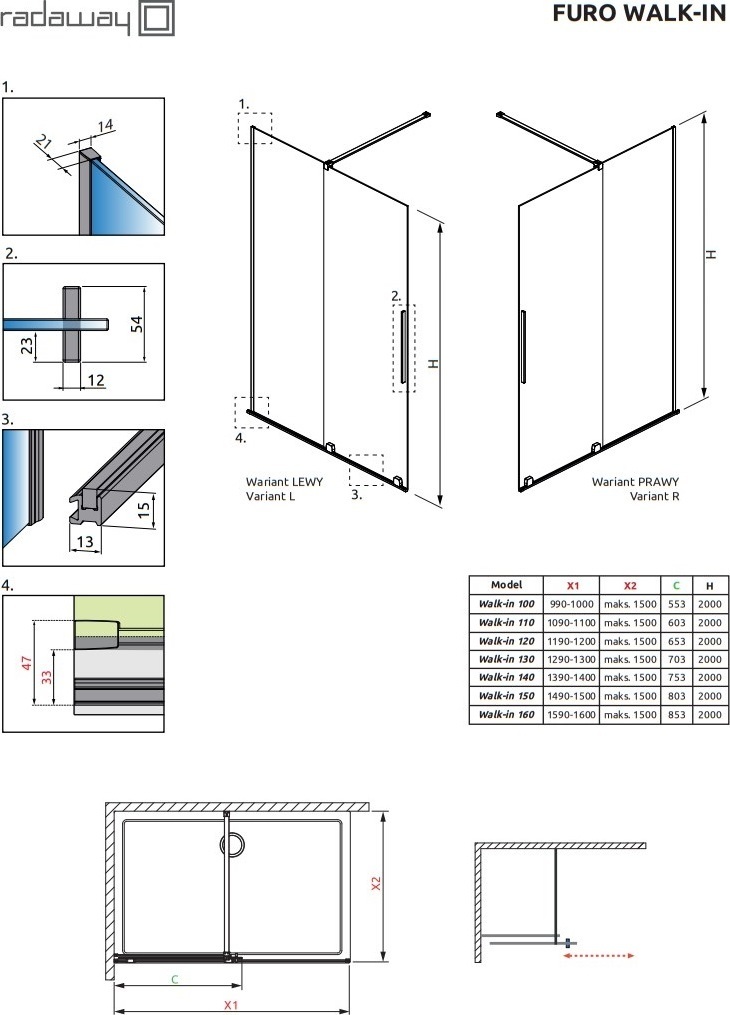 radaway

FURO WALK-IN

1.

21

14

2.

54

23

12

3.

15

13

4.

47

33

1.

2.

H

4.

3.

Wariant LEWY
Variant L

H

Wariant PRAWY
Variant R

| Model | X1 | X2 | C | H |
|---|---|---|---|---|
| Walk-in 100 | 990-1000 | maks. 1500 | 553 | 2000 |
| Walk-in 110 | 1090-1100 | maks. 1500 | 603 | 2000 |
| Walk-in 120 | 1190-1200 | maks. 1500 | 653 | 2000 |
| Walk-in 130 | 1290-1300 | maks. 1500 | 703 | 2000 |
| Walk-in 140 | 1390-1400 | maks. 1500 | 753 | 2000 |
| Walk-in 150 | 1490-1500 | maks. 1500 | 803 | 2000 |
| Walk-in 160 | 1590-1600 | maks. 1500 | 853 | 2000 |

X2

C

X1