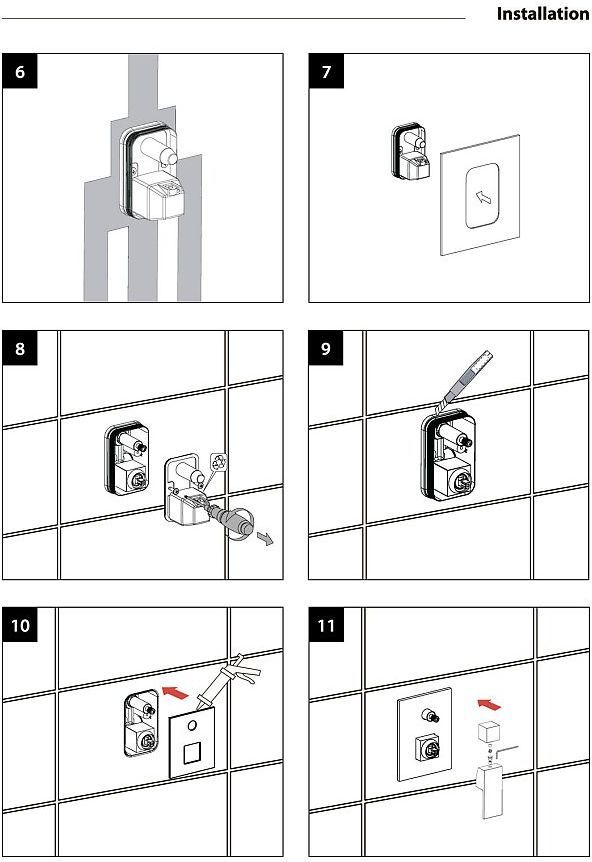 Installation

6

7

8

9

10

11