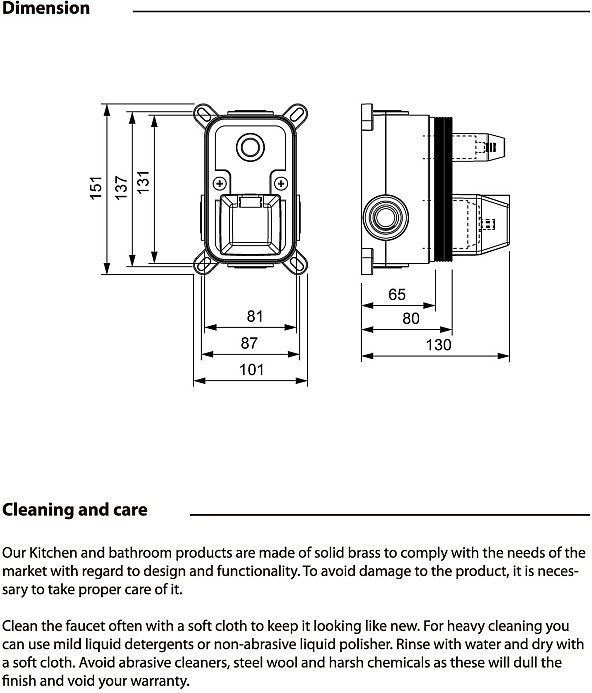 Dimension

151
137
131
81
87
101
65
80
130

Cleaning and care

Our Kitchen and bathroom products are made of solid brass to comply with the needs of the market with regard to design and functionality. To avoid damage to the product, it is necessary to take proper care of it.

Clean the faucet often with a soft cloth to keep it looking like new. For heavy cleaning you can use mild liquid detergents or non-abrasive liquid polisher. Rinse with water and dry with a soft cloth. Avoid abrasive cleaners, steel wool and harsh chemicals as these will dull the finish and void your warranty.