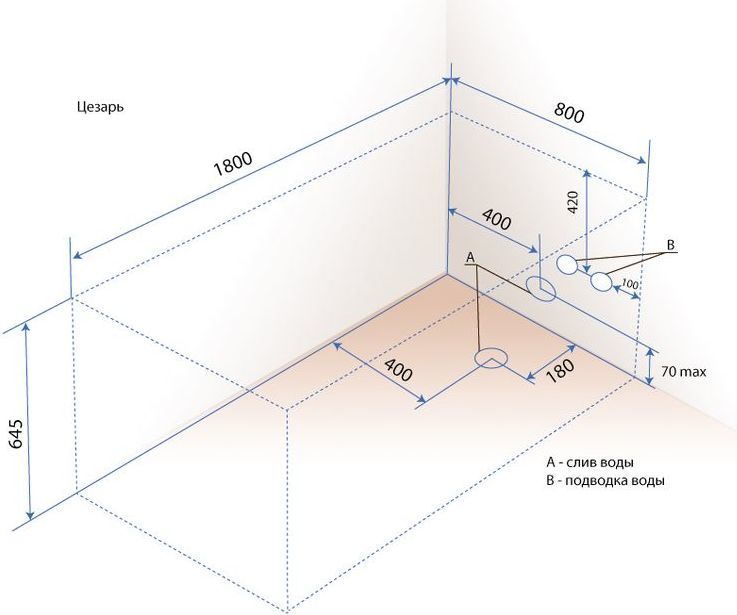 Цезарь

1800

800

420

400

A

B

100

400

180

70 max

645

A - слив воды
B - подводка воды