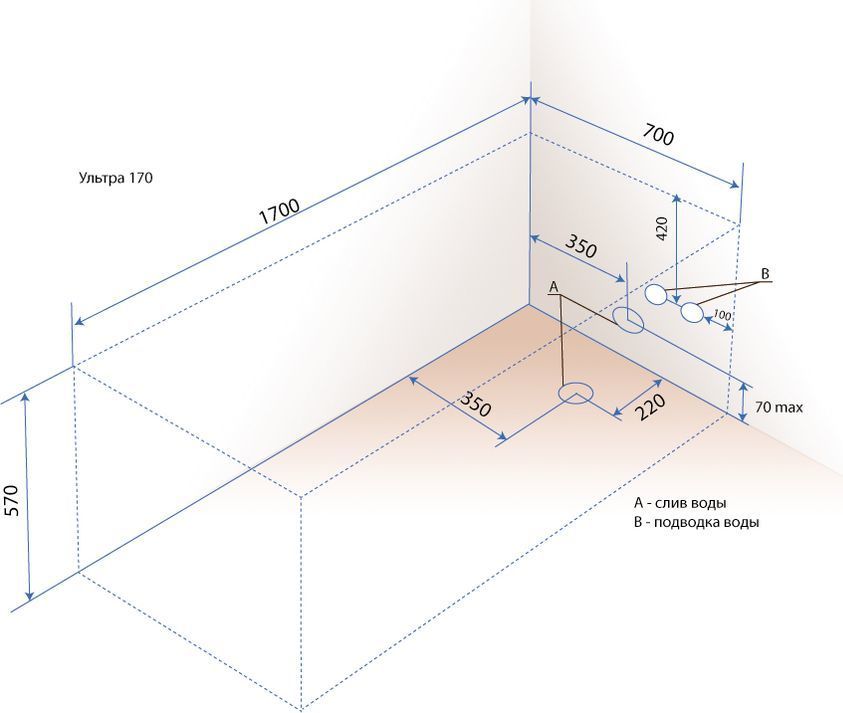 Ультра 170

1700

700

420

350

A

B

100

350

220

70 max

570

A - слив воды
B - подводка воды