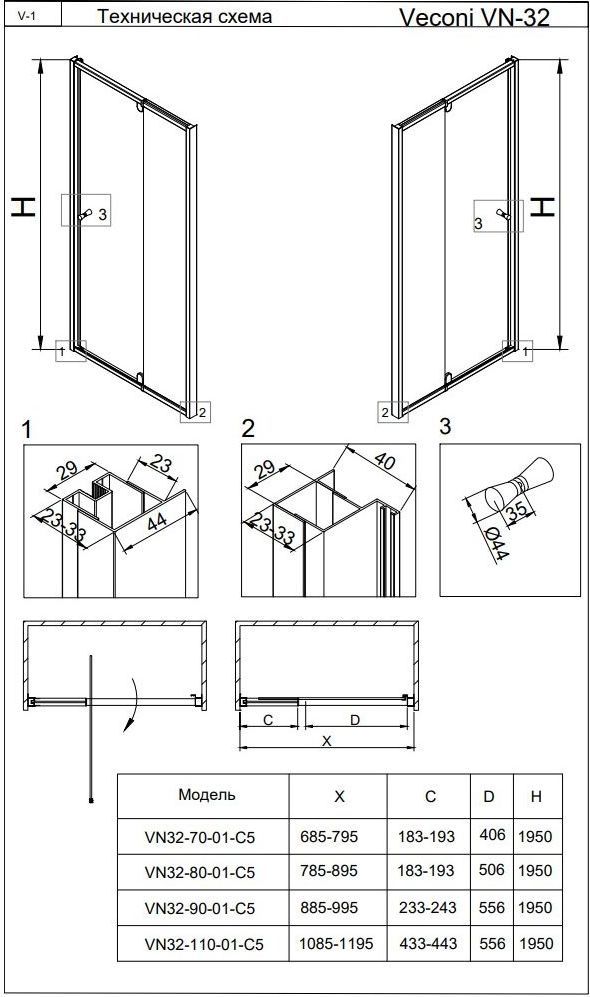 V-1 Техническая схема Veconi VN-32

H

3

1

2

H

3

1

2

1

29
23
23.33
44

2

29
40
23.33

3

35
Ø44

C
D
X

| Модель | X | C | D | H |
|---|---|---|---|---|
| VN32-70-01-C5 | 685-795 | 183-193 | 406 | 1950 |
| VN32-80-01-C5 | 785-895 | 183-193 | 506 | 1950 |
| VN32-90-01-C5 | 885-995 | 233-243 | 556 | 1950 |
| VN32-110-01-C5 | 1085-1195 | 433-443 | 556 | 1950 |