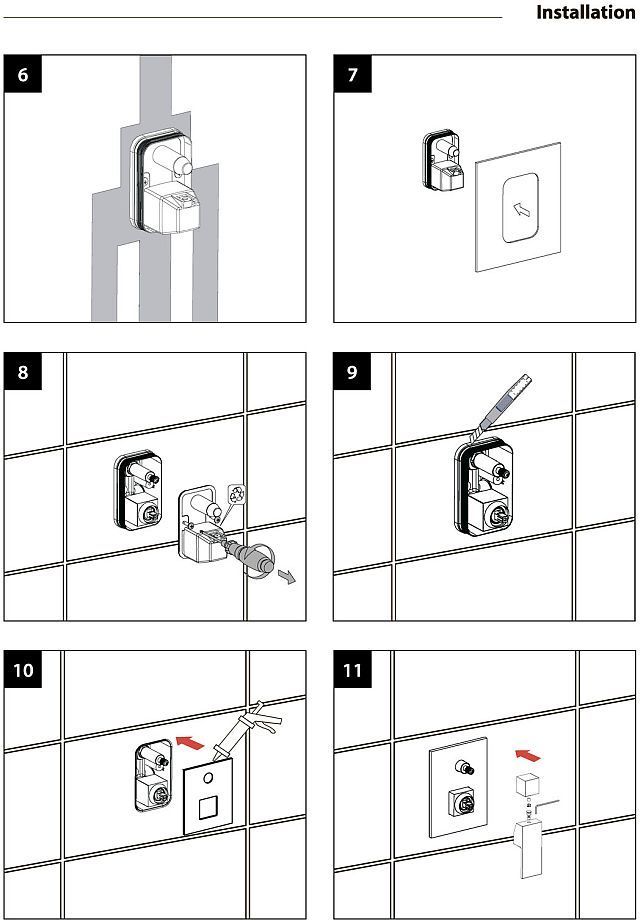 Installation

6

7

8

9

10

11