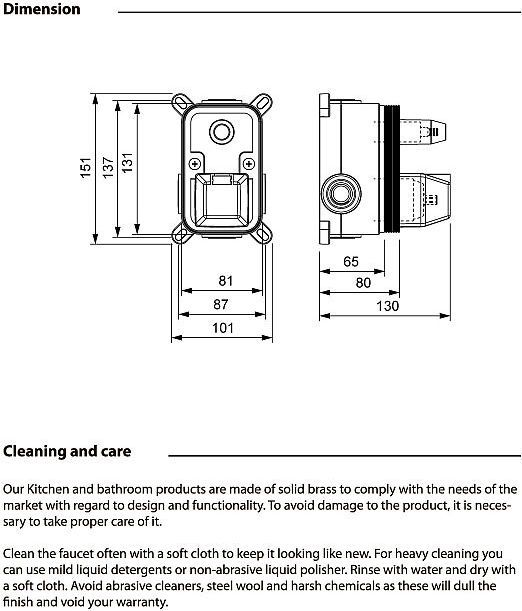 Dimension

151
137
131
81
87
101
65
80
130

Cleaning and care

Our Kitchen and bathroom products are made of solid brass to comply with the needs of the market with regard to design and functionality. To avoid damage to the product, it is necessary to take proper care of it.

Clean the faucet often with a soft cloth to keep it looking like new. For heavy cleaning you can use mild liquid detergents or non-abrasive liquid polisher. Rinse with water and dry with a soft cloth. Avoid abrasive cleaners, steel wool and harsh chemicals as these will dull the finish and void your warranty.