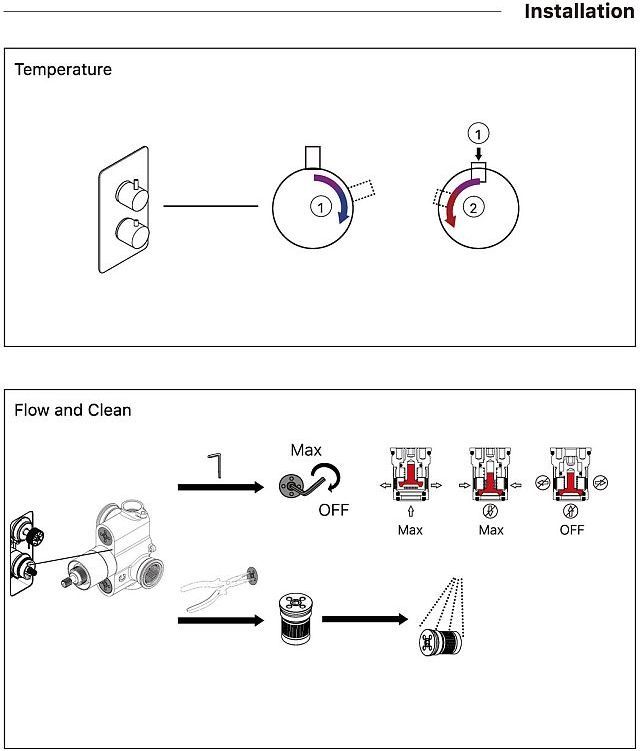 Installation

Temperature

1

1

2

Flow and Clean

Max

OFF

Max

Max

OFF