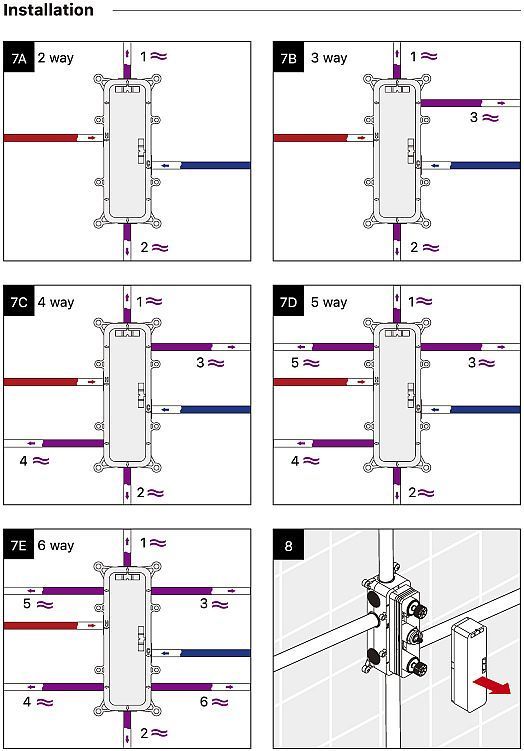 Installation

7A 2 way

1 ≈

2 ≈

7B 3 way

1 ≈

3 ≈

2 ≈

7C 4 way

1 ≈

3 ≈

4 ≈

2 ≈

7D 5 way

1 ≈

5 ≈

3 ≈

4 ≈

2 ≈

7E 6 way

1 ≈

5 ≈

3 ≈

4 ≈

6 ≈

2 ≈

8