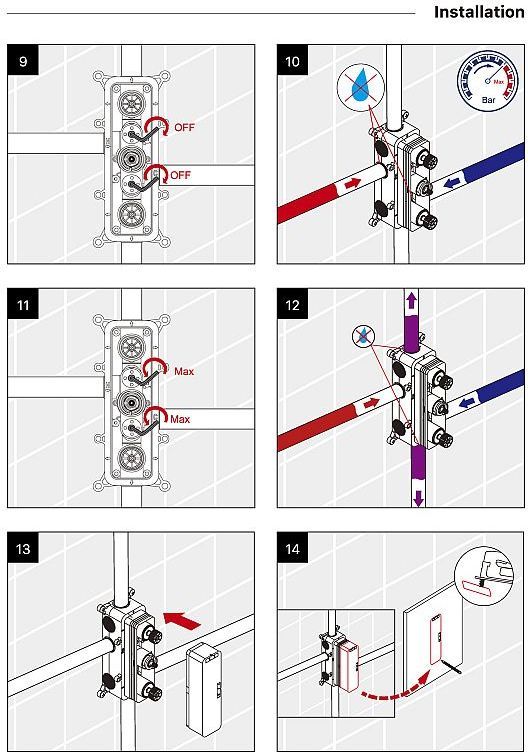 Installation

9

OFF

OFF

10

Max

Bar

11

Max

Max

12

13

14