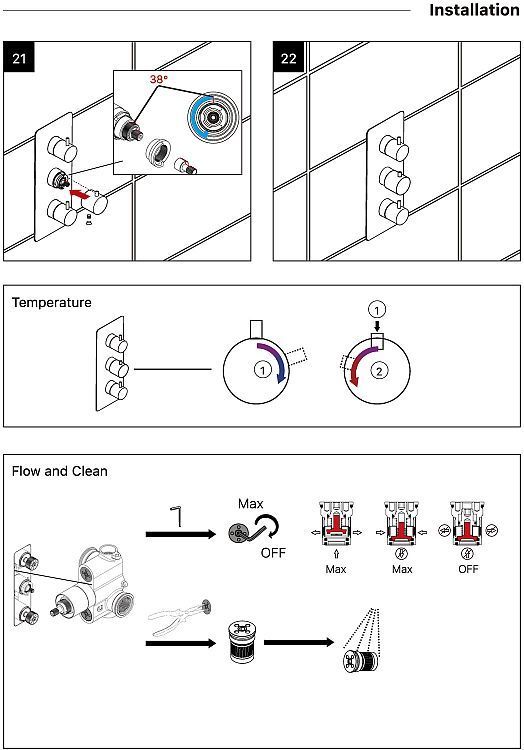 Installation

21

38°

22

Temperature

1

1

2

Flow and Clean

Max

OFF

Max

Max

OFF