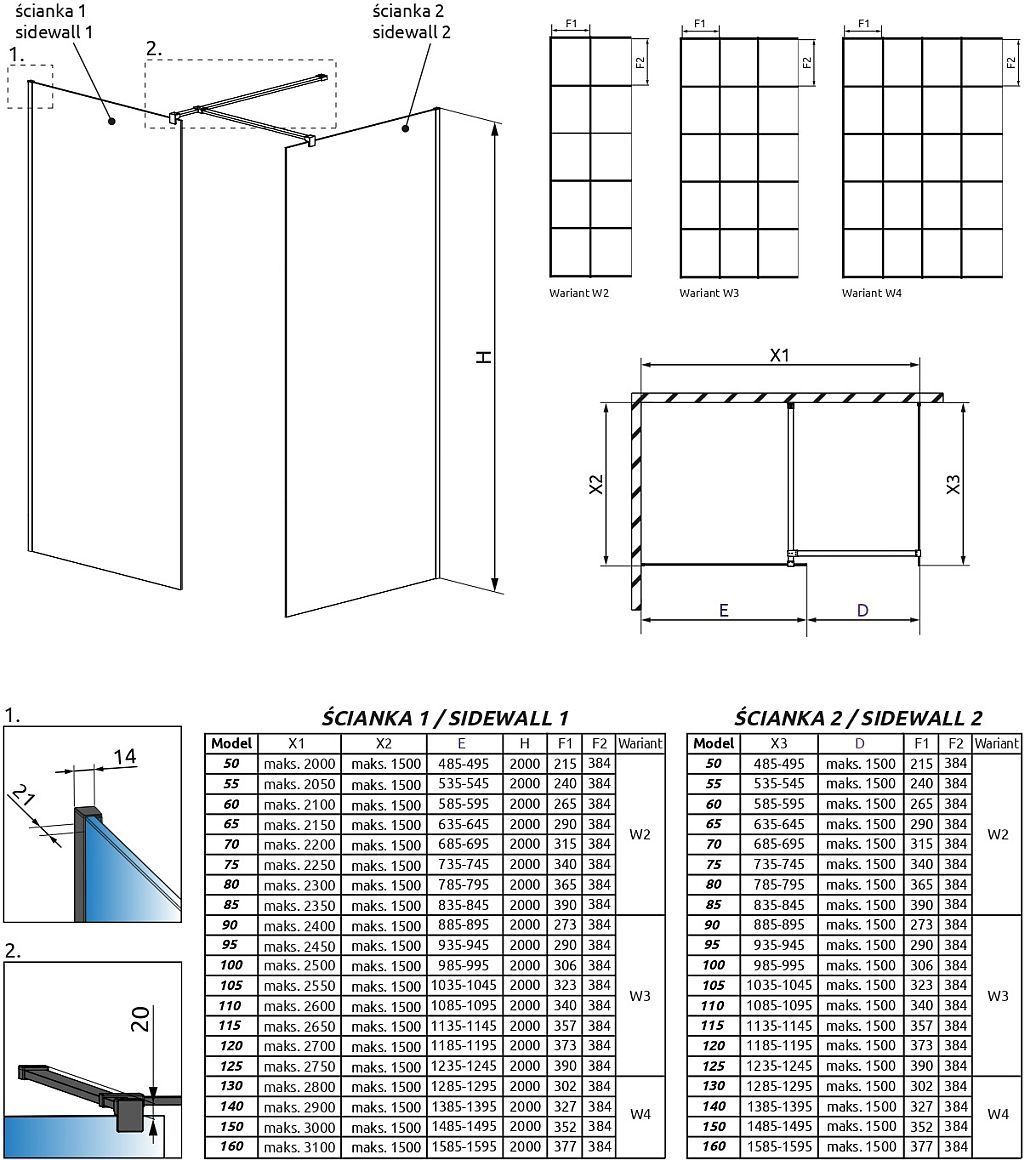 ścianka 1
sidewall 1

1.

2.

ścianka 2
sidewall 2

H

F1
F2
Wariant W2

F1
F2
Wariant W3

F1
F2
Wariant W4

X1
X2
X3
E
D

1.
14
21

2.
20

ŚCIANKA 1 / SIDEWALL 1

| Model | X1 | X2 | E | H | F1 | F2 | Wariant |
|---|---|---|---|---|---|---|---|
| 50 | maks. 2000 | maks. 1500 | 485-495 | 2000 | 215 | 384 | W2 |
| 55 | maks. 2050 | maks. 1500 | 535-545 | 2000 | 240 | 384 | |
| 60 | maks. 2100 | maks. 1500 | 585-595 | 2000 | 265 | 384 | |
| 65 | maks. 2150 | maks. 1500 | 635-645 | 2000 | 290 | 384 | |
| 70 | maks. 2200 | maks. 1500 | 685-695 | 2000 | 315 | 384 | |
| 75 | maks. 2250 | maks. 1500 | 735-745 | 2000 | 340 | 384 | |
| 80 | maks. 2300 | maks. 1500 | 785-795 | 2000 | 365 | 384 | |
| 85 | maks. 2350 | maks. 1500 | 835-845 | 2000 | 390 | 384 | |
| 90 | maks. 2400 | maks. 1500 | 885-895 | 2000 | 273 | 384 | W3 |
| 95 | maks. 2450 | maks. 1500 | 935-945 | 2000 | 290 | 384 | |
| 100 | maks. 2500 | maks. 1500 | 985-995 | 2000 | 306 | 384 | |
| 105 | maks. 2550 | maks. 1500 | 1035-1045 | 2000 | 323 | 384 | |
| 110 | maks. 2600 | maks. 1500 | 1085-1095 | 2000 | 340 | 384 | |
| 115 | maks. 2650 | maks. 1500 | 1135-1145 | 2000 | 357 | 384 | |
| 120 | maks. 2700 | maks. 1500 | 1185-1195 | 2000 | 373 | 384 | |
| 125 | maks. 2750 | maks. 1500 | 1235-1245 | 2000 | 390 | 384 | |
| 130 | maks. 2800 | maks. 1500 | 1285-1295 | 2000 | 302 | 384 | W4 |
| 140 | maks. 2900 | maks. 1500 | 1385-1395 | 2000 | 327 | 384 | |
| 150 | maks. 3000 | maks. 1500 | 1485-1495 | 2000 | 352 | 384 | |
| 160 | maks. 3100 | maks. 1500 | 1585-1595 | 2000 | 377 | 384 | |

ŚCIANKA 2 / SIDEWALL 2

| Model | X3 | D | F1 | F2 | Wariant |
|---|---|---|---|---|---|
| 50 | 485-495 | maks. 1500 | 215 | 384 | W2 |
| 55 | 535-545 | maks. 1500 | 240 | 384 | |
| 60 | 585-595 | maks. 1500 | 265 | 384 | |
| 65 | 635-645 | maks. 1500 | 290 | 384 | |
| 70 | 685-695 | maks. 1500 | 315 | 384 | |
| 75 | 735-745 | maks. 1500 | 340 | 384 | |
| 80 | 785-795 | maks. 1500 | 365 | 384 | |
| 85 | 835-845 | maks. 1500 | 390 | 384 | |
| 90 | 885-895 | maks. 1500 | 273 | 384 | W3 |
| 95 | 935-945 | maks. 1500 | 290 | 384 | |
| 100 | 985-995 | maks. 1500 | 306 | 384 | |
| 105 | 1035-1045 | maks. 1500 | 323 | 384 | |
| 110 | 1085-1095 | maks. 1500 | 340 | 384 | |
| 115 | 1135-1145 | maks. 1500 | 357 | 384 | |
| 120 | 1185-1195 | maks. 1500 | 373 | 384 | |
| 125 | 1235-1245 | maks. 1500 | 390 | 384 | |
| 130 | 1285-1295 | maks. 1500 | 302 | 384 | W4 |
| 140 | 1385-1395 | maks. 1500 | 327 | 384 | |
| 150 | 1485-1495 | maks. 1500 | 352 | 384 | |
| 160 | 1585-1595 | maks. 1500 | 377 | 384 | |