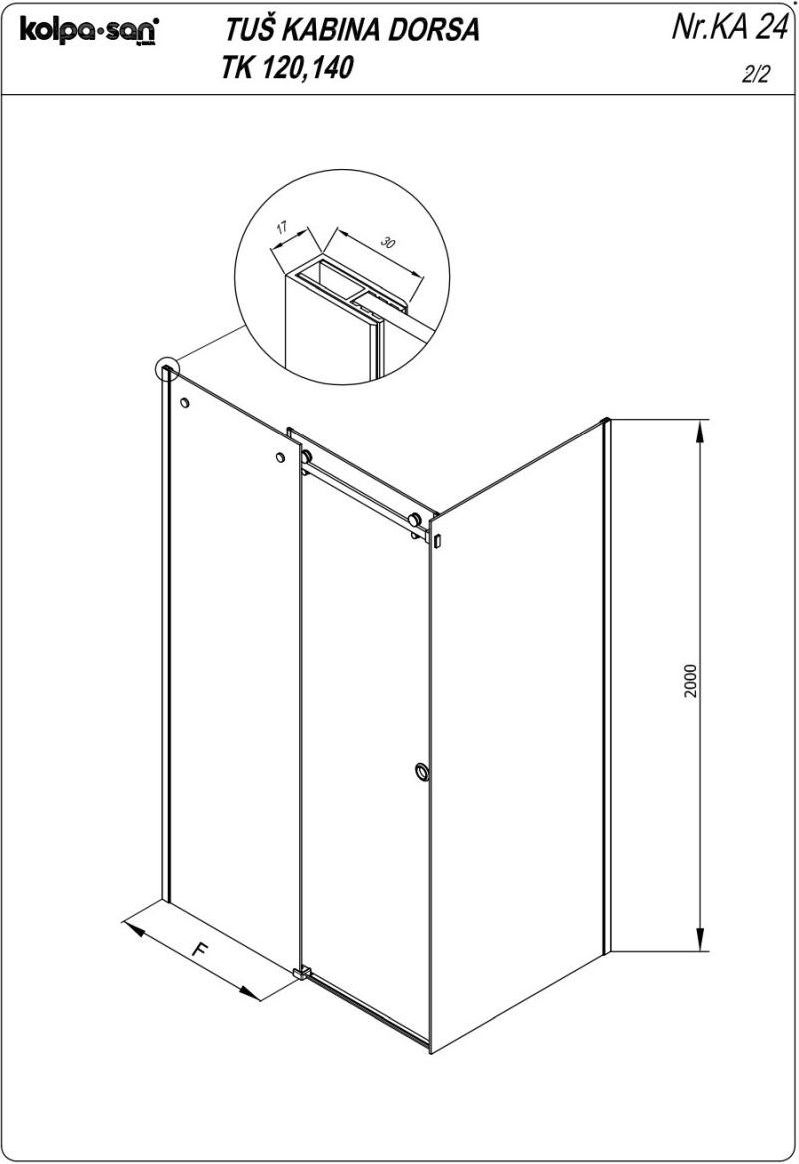 kolpa·san

TUŠ KABINA DORSA
TK 120,140

Nr.KA 24
2/2

17
30

2000

F