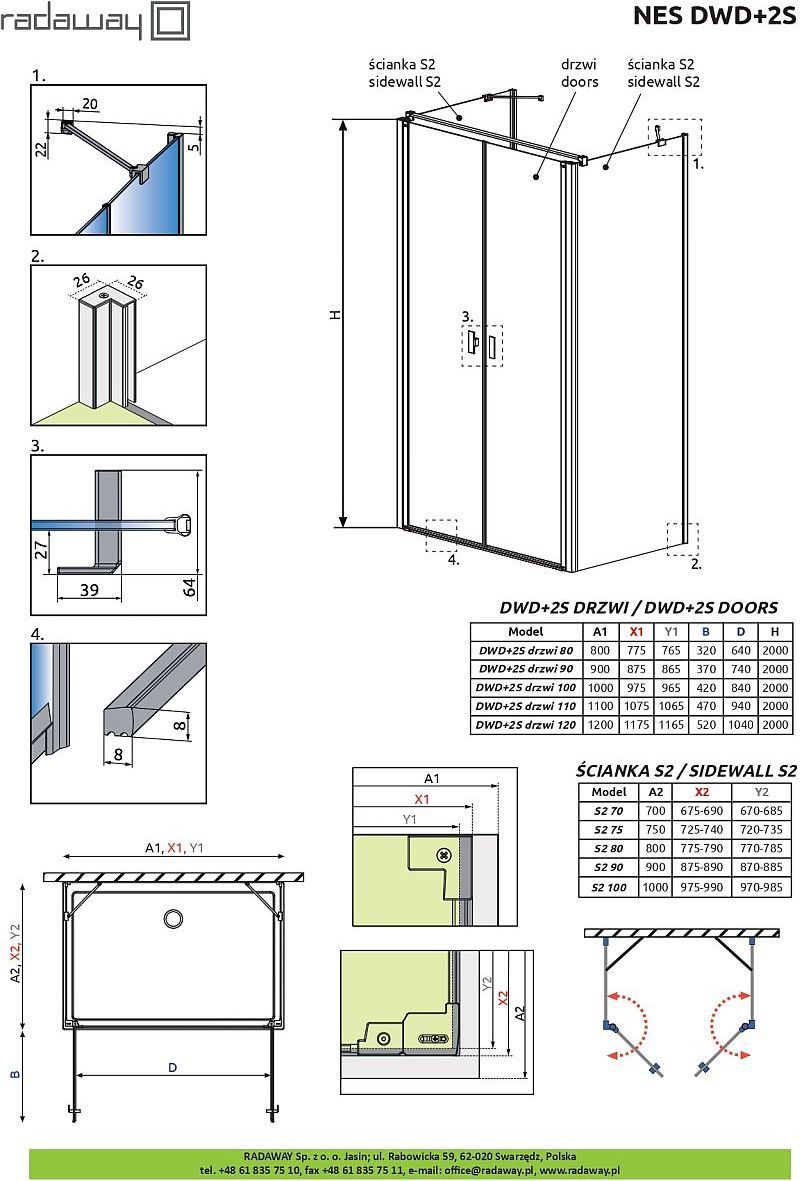 radaway

NES DWD+2S

1.
20
22
5

2.
26
26

3.
27
39
64

4.
8
8

ścianka S2
sidewall S2

drzwi
doors

ścianka S2
sidewall S2

1.

H

3.

4.

2.

DWD+2S DRZWI / DWD+2S DOORS

| Model | A1 | X1 | Y1 | B | D | H |
|---|---|---|---|---|---|---|
| DWD+2S drzwi 80 | 800 | 775 | 765 | 320 | 640 | 2000 |
| DWD+2S drzwi 90 | 900 | 875 | 865 | 370 | 740 | 2000 |
| DWD+2S drzwi 100 | 1000 | 975 | 965 | 420 | 840 | 2000 |
| DWD+2S drzwi 110 | 1100 | 1075 | 1065 | 470 | 940 | 2000 |
| DWD+2S drzwi 120 | 1200 | 1175 | 1165 | 520 | 1040 | 2000 |

ŚCIANKA S2 / SIDEWALL S2

| Model | A2 | X2 | Y2 |
|---|---|---|---|
| S2 70 | 700 | 675-690 | 670-685 |
| S2 75 | 750 | 725-740 | 720-735 |
| S2 80 | 800 | 775-790 | 770-785 |
| S2 90 | 900 | 875-890 | 870-885 |
| S2 100 | 1000 | 975-990 | 970-985 |

A1
X1
Y1

A1, X1, Y1

A2, X2, Y2

B

D

Y2
X2
A2

RADAWAY Sp. z o. o. Jasin; ul. Rabowicka 59, 62-020 Swarzędz, Polska
tel. +48 61 835 75 10, fax +48 61 835 75 11, e-mail: office@radaway.pl, www.radaway.pl