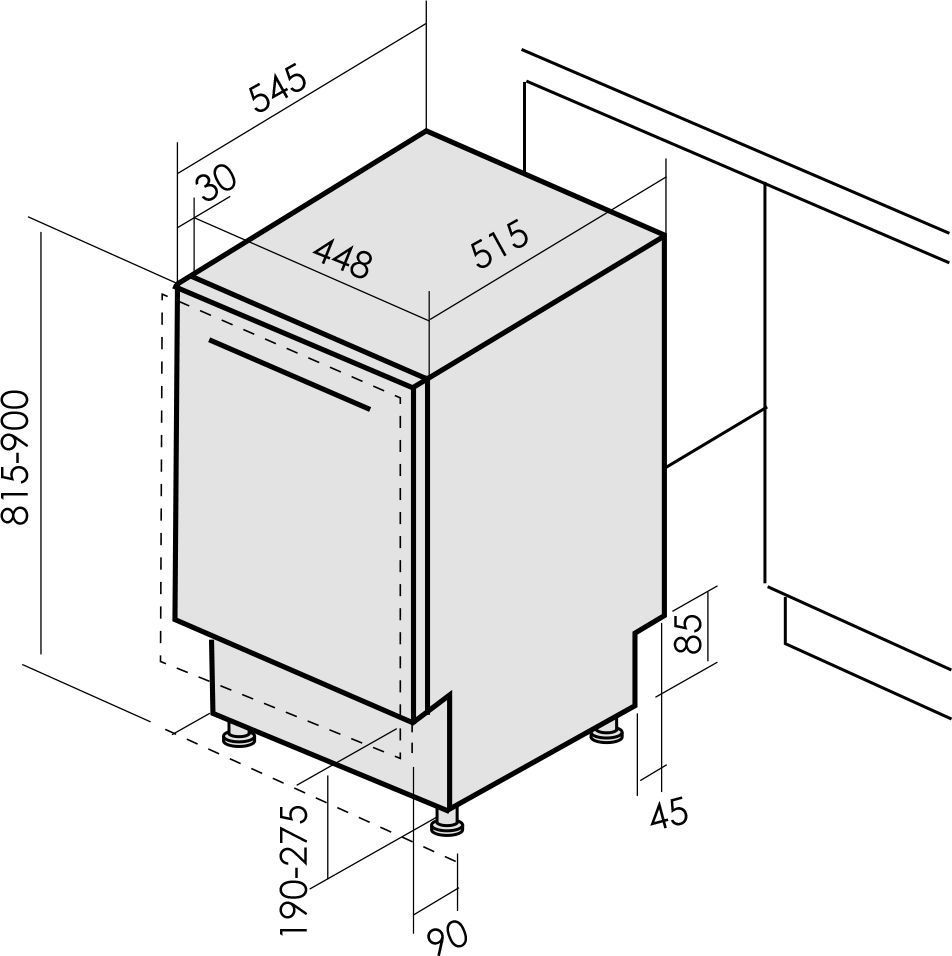 545
30
448
515
815-900
85
45
190-275
90