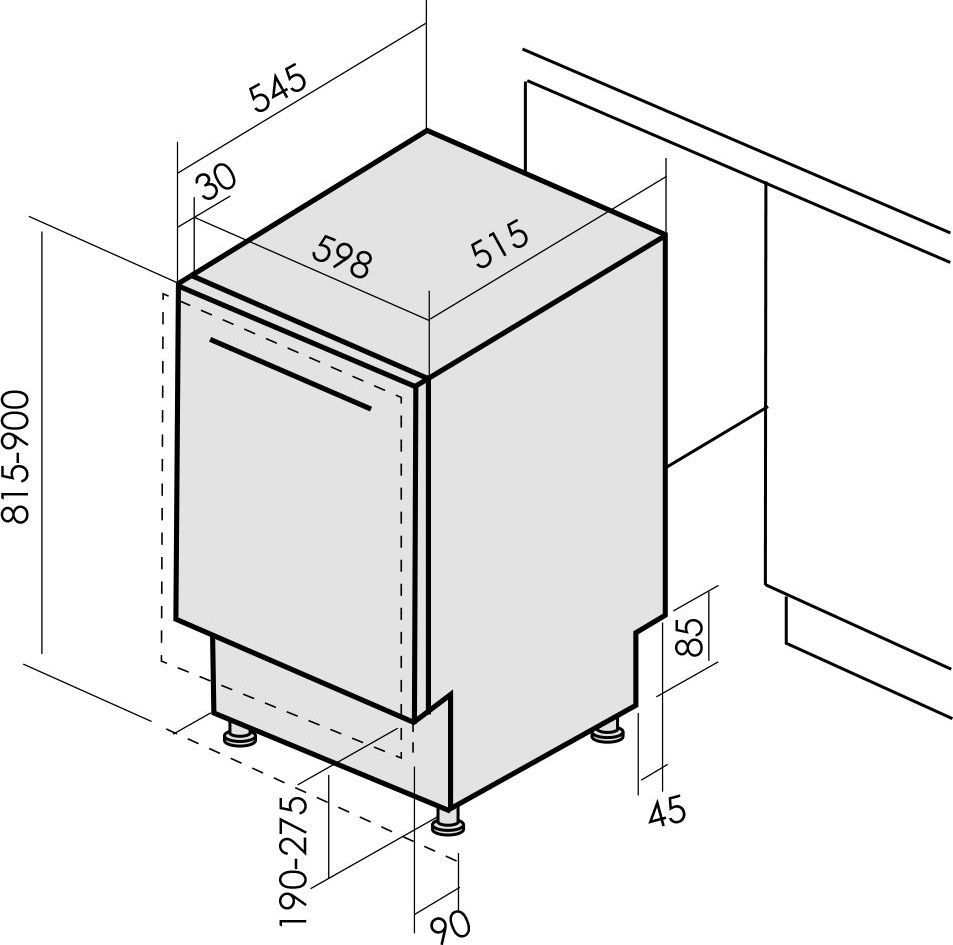 545
30
598
515
815-900
85
45
190-275
90