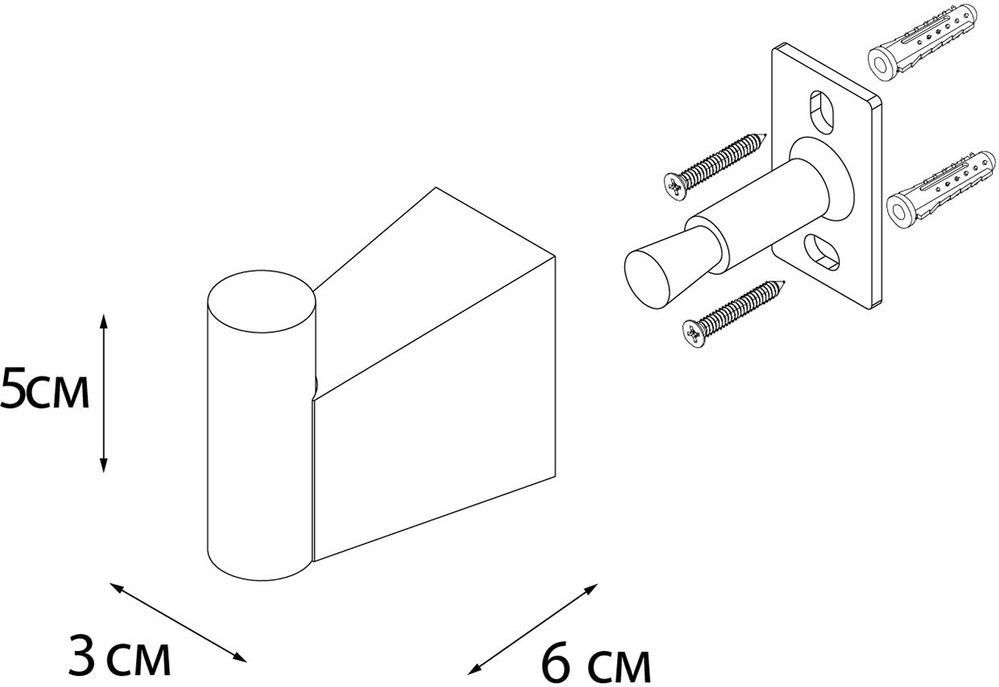 5см

3 см

6 см