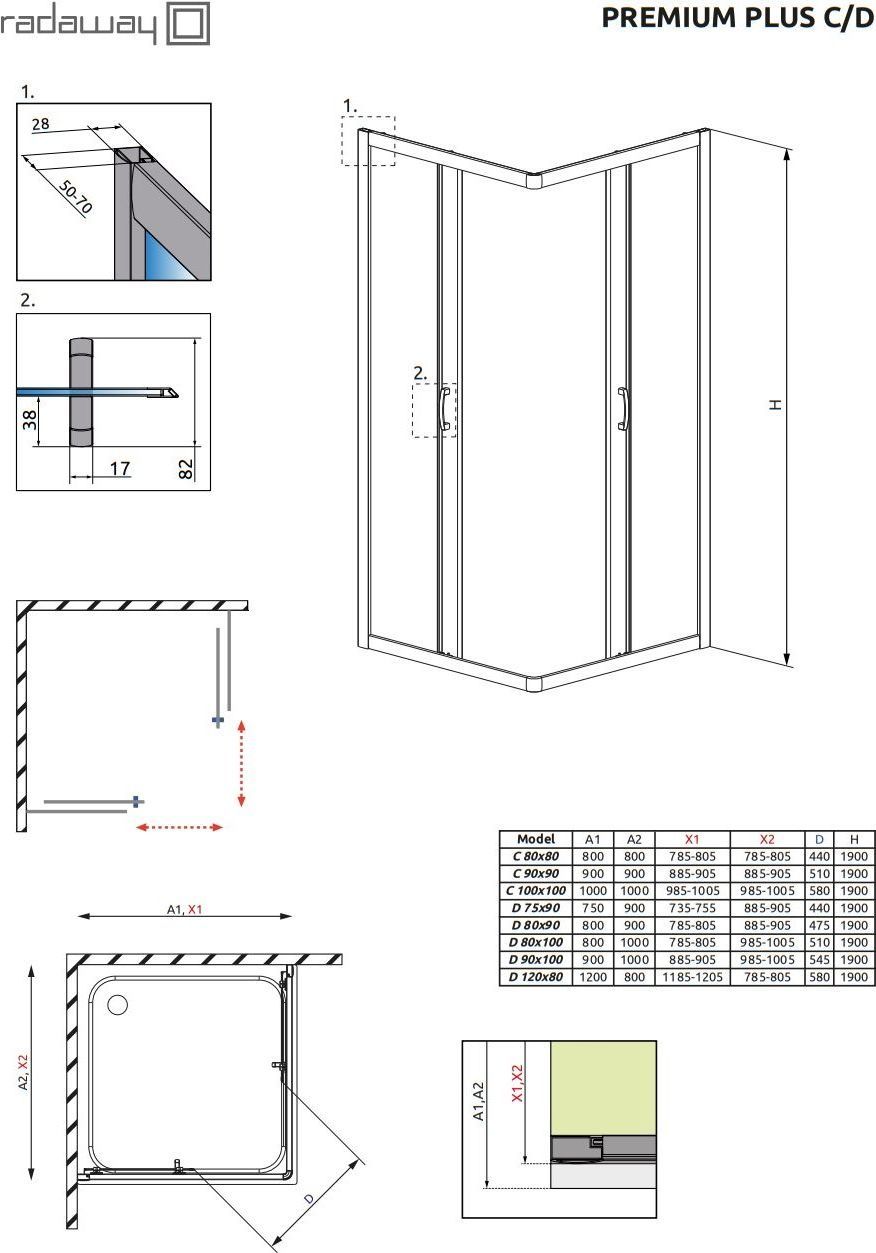 radaway

PREMIUM PLUS C/D

1.

28

50-70

2.

38

17

82

1.

2.

H

| Model | A1 | A2 | X1 | X2 | D | H |
|---|---|---|---|---|---|---|
| C 80x80 | 800 | 800 | 785-805 | 785-805 | 440 | 1900 |
| C 90x90 | 900 | 900 | 885-905 | 885-905 | 510 | 1900 |
| C 100x100 | 1000 | 1000 | 985-1005 | 985-1005 | 580 | 1900 |
| D 75x90 | 750 | 900 | 735-755 | 885-905 | 440 | 1900 |
| D 80x90 | 800 | 900 | 785-805 | 885-905 | 475 | 1900 |
| D 80x100 | 800 | 1000 | 785-805 | 985-1005 | 510 | 1900 |
| D 90x100 | 900 | 1000 | 885-905 | 985-1005 | 545 | 1900 |
| D 120x80 | 1200 | 800 | 1185-1205 | 785-805 | 580 | 1900 |

A1, X1

A2, X2

D

A1,A2

X1,X2