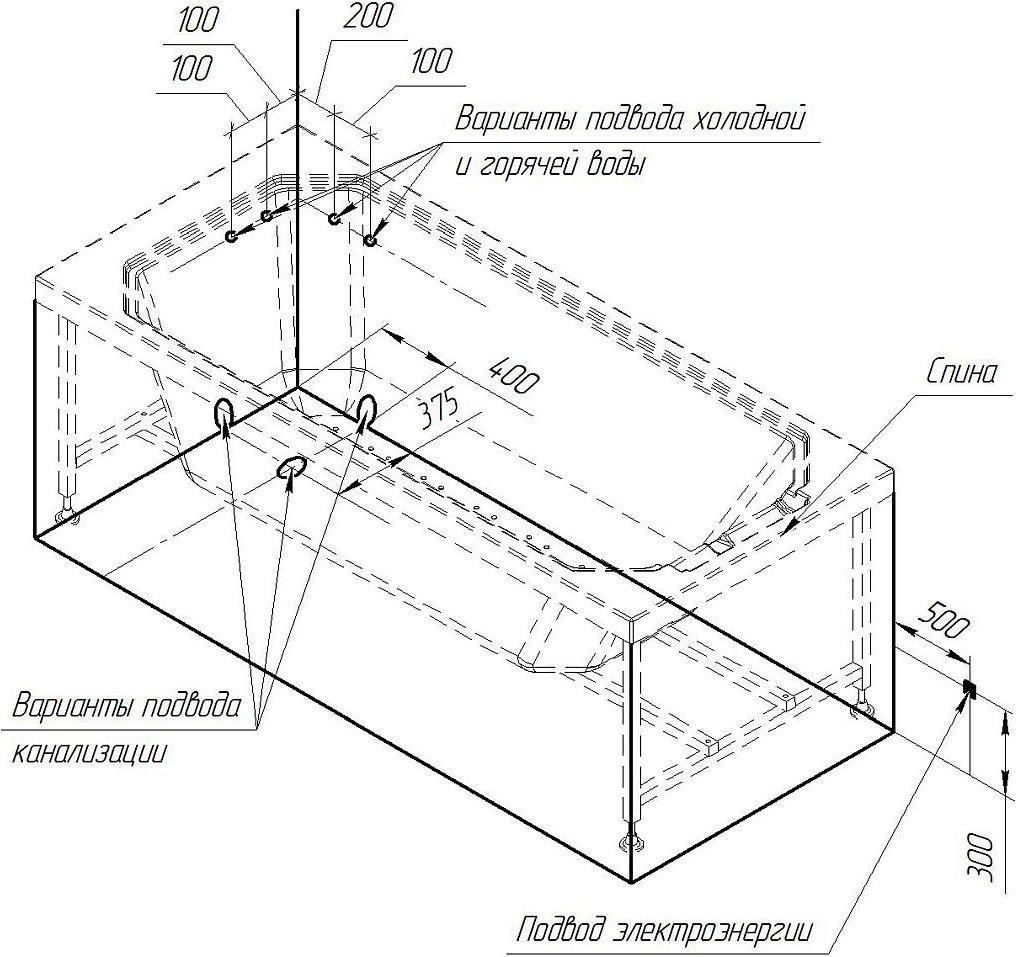 100
100
200
100
Варианты подвода холодной и горячей воды
400
375
Спина
500
Варианты подвода канализации
300
Подвод электроэнергии