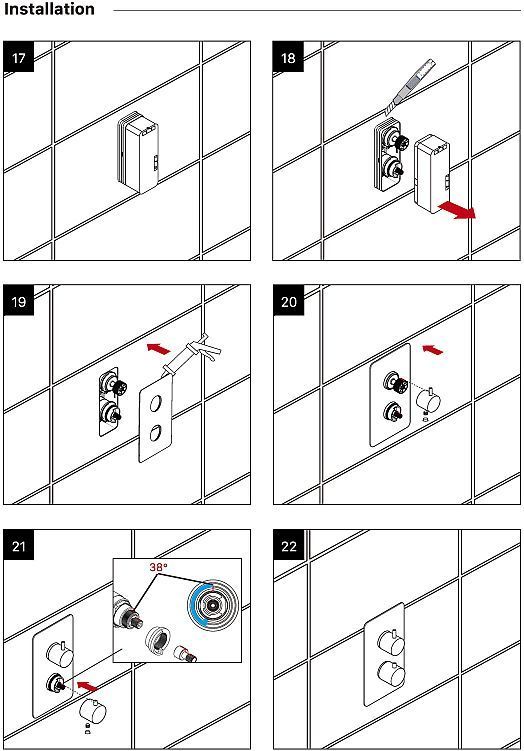 Installation

17

18

19

20

21

38°

22