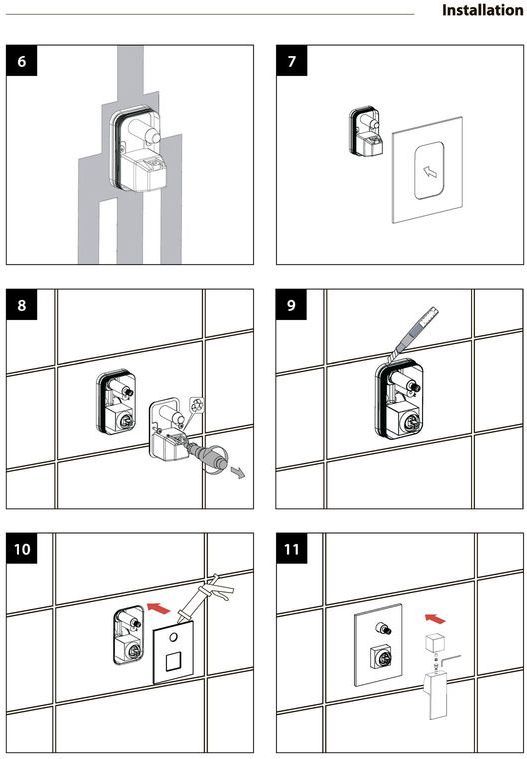 Installation

6

7

8

9

10

11