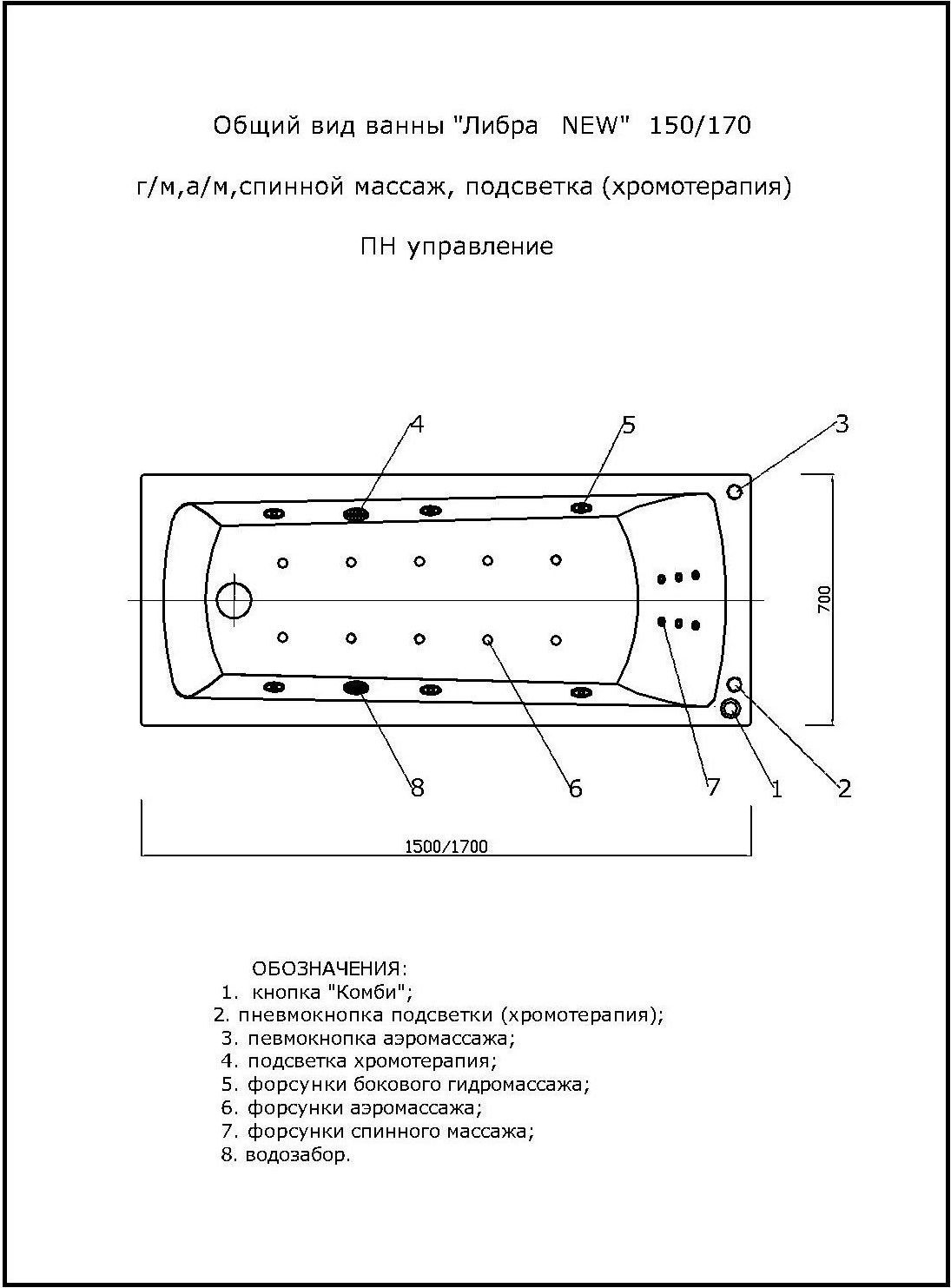 Общий вид ванны "Либра NEW" 150/170

г/м,а/м,спинной массаж, подсветка (хромотерапия)

ПН управление

4

5

3

700

8

6

7

1

2

1500/1700

ОБОЗНАЧЕНИЯ:
1. кнопка "Комби";
2. пневмокнопка подсветки (хромотерапия);
3. певмокнопка аэромассажа;
4. подсветка хромотерапия;
5. форсунки бокового гидромассажа;
6. форсунки аэромассажа;
7. форсунки спинного массажа;
8. водозабор.