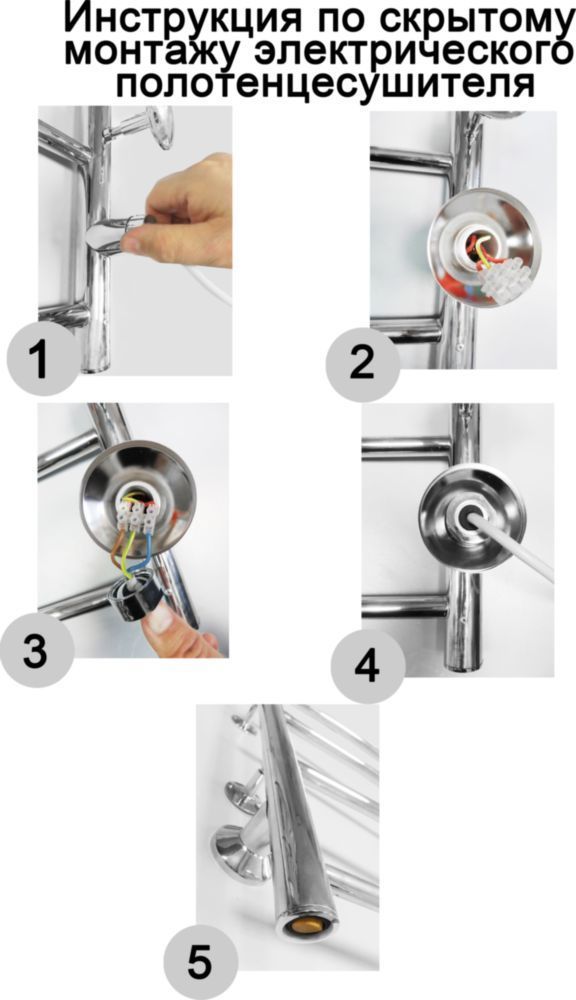 Инструкция по скрытому монтажу электрического полотенцесушителя

1

2

3

4

5