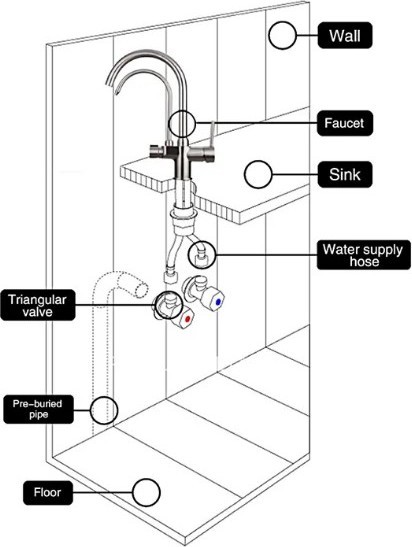 Wall

Faucet

Sink

Water supply hose

Triangular valve

Pre-buried pipe

Floor