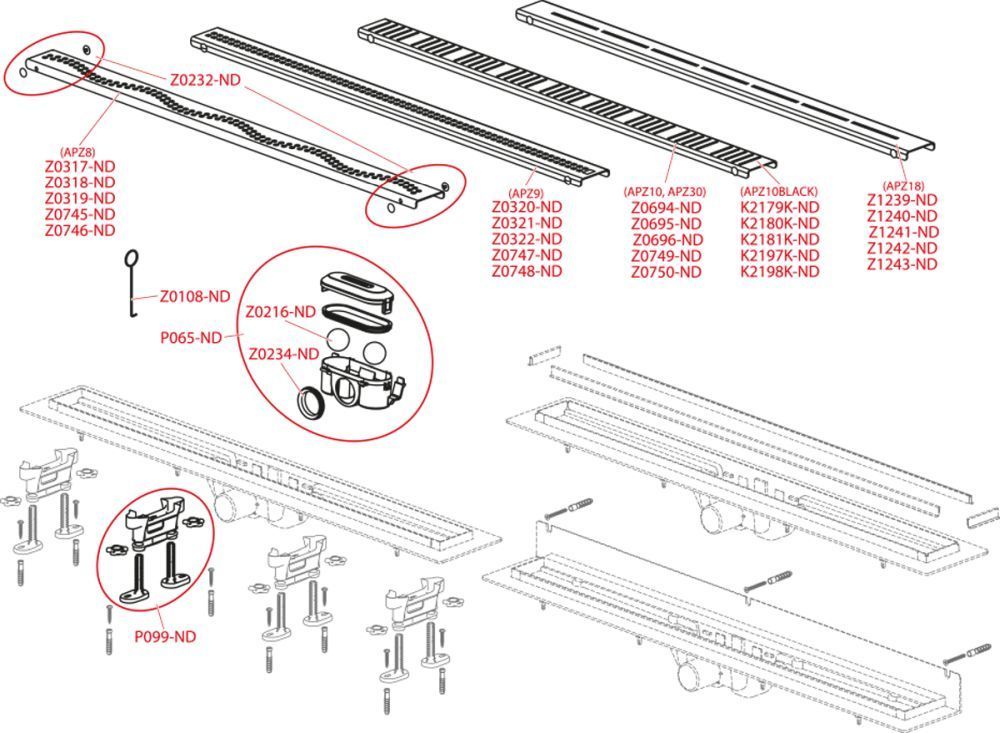 Z0232-ND

(APZ8)
Z0317-ND
Z0318-ND
Z0319-ND
Z0745-ND
Z0746-ND

(APZ9)
Z0320-ND
Z0321-ND
Z0322-ND
Z0747-ND
Z0748-ND

(APZ10, APZ30)
Z0694-ND
Z0695-ND
Z0696-ND
Z0749-ND
Z0750-ND

(APZ10BLACK)
K2179K-ND
K2180K-ND
K2181K-ND
K2197K-ND
K2198K-ND

(APZ18)
Z1239-ND
Z1240-ND
Z1241-ND
Z1242-ND
Z1243-ND

Z0108-ND
Z0216-ND
P065-ND
Z0234-ND

P099-ND