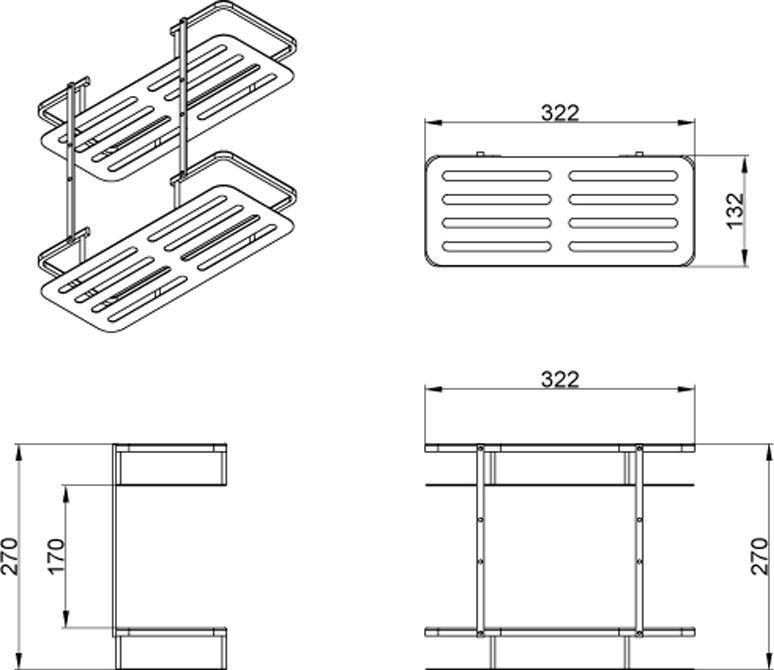 322

132

322

270

170

270