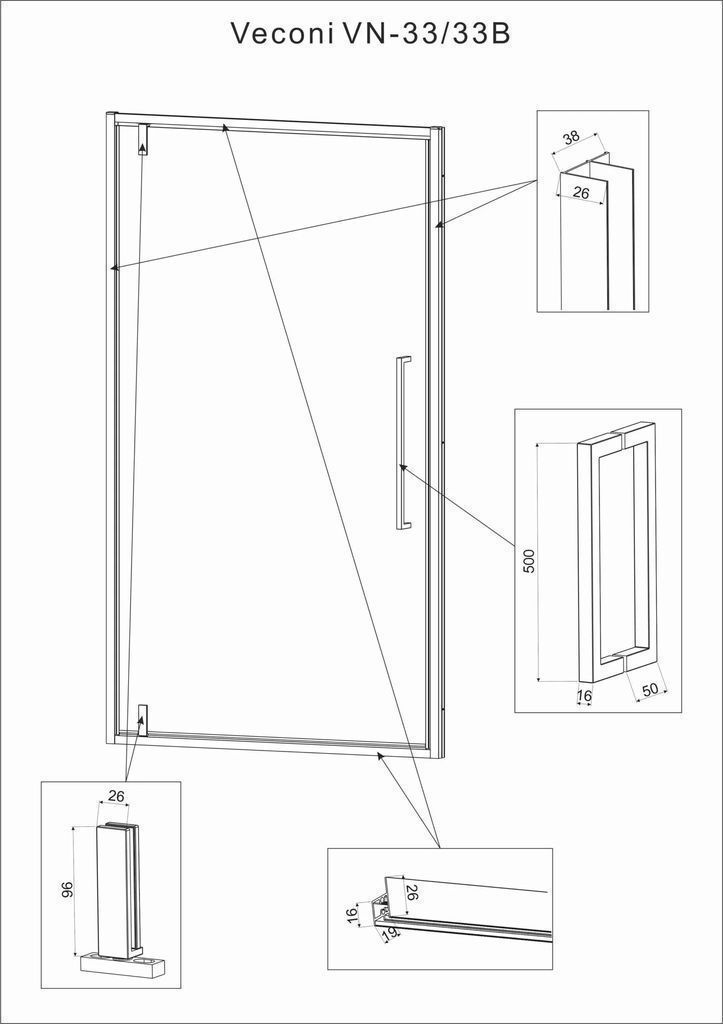 Veconi VN-33/33B

38
26

500
16
50

26
96

26
16
19