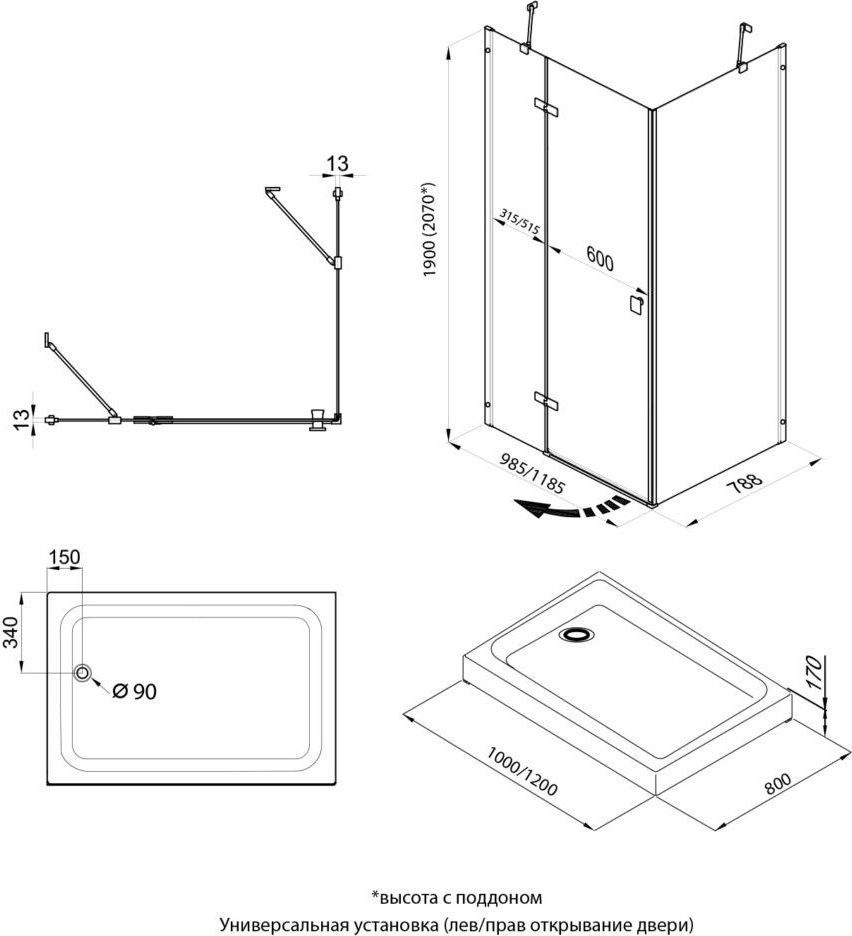 13

13

1900 (2070*)

315/515

600

985/1185

788

150

340

Ø 90

170

1000/1200

800

*высота с поддоном

Универсальная установка (лев/прав открывание двери)