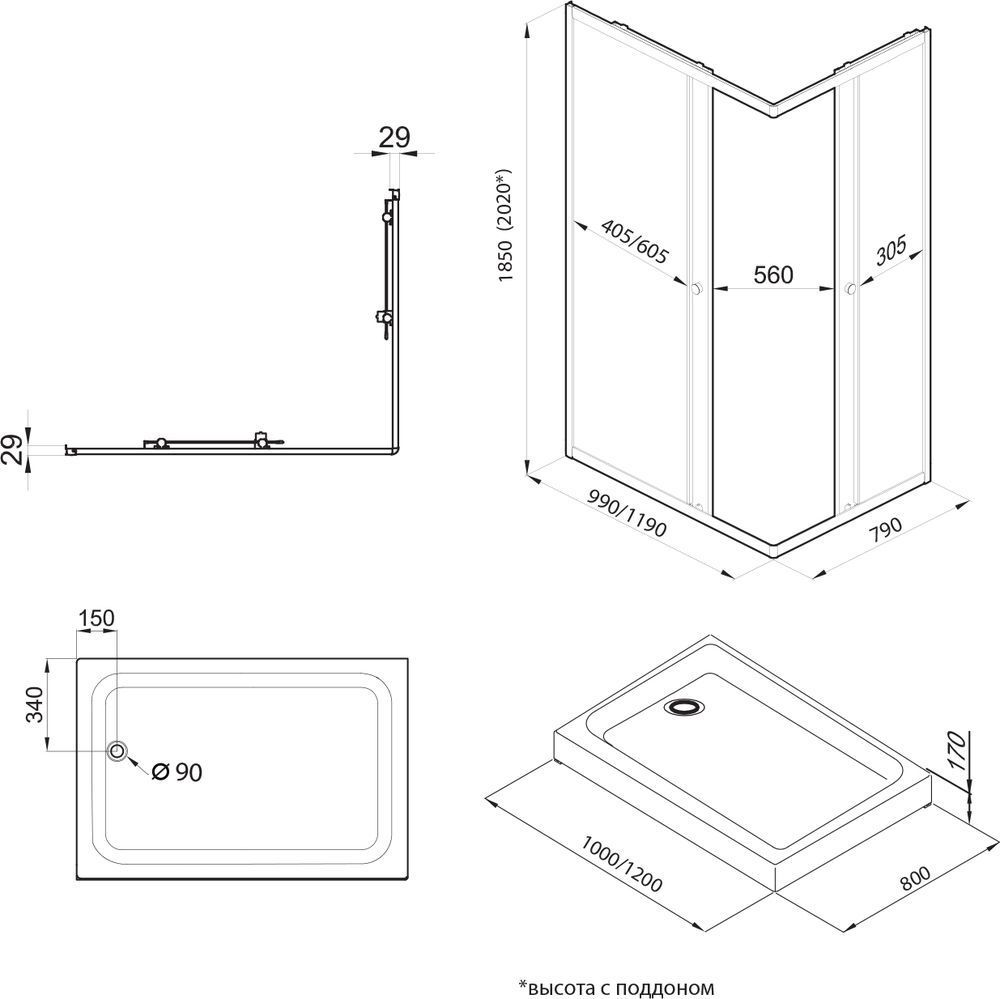 29

29

1850 (2020*)

405/605

560

305

990/1190

790

150

340

Ø 90

170

1000/1200

800

*высота с поддоном