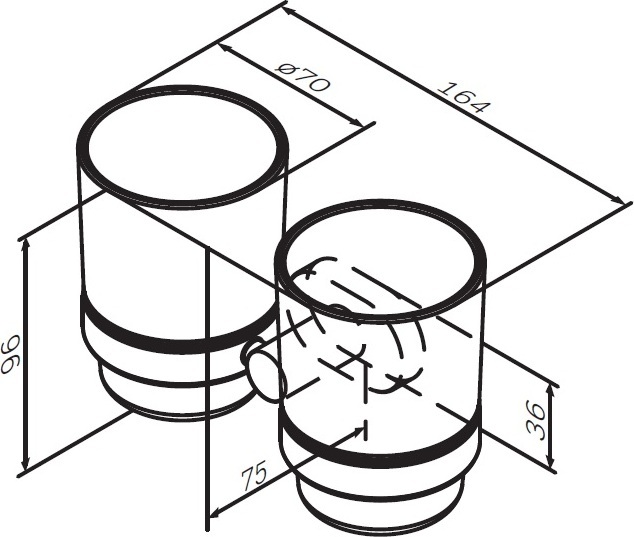 ø70
164
96
36
75