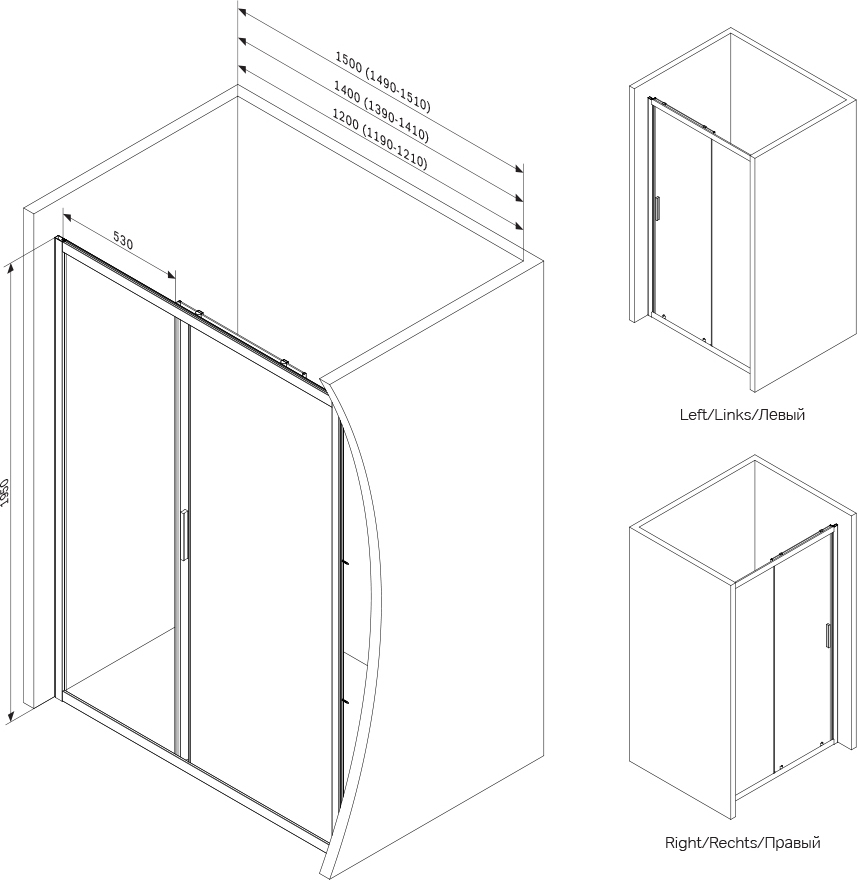 1500 (1490-1510)
1400 (1390-1410)
1200 (1190-1210)
530
1950

Left/Links/Левый

Right/Rechts/Правый