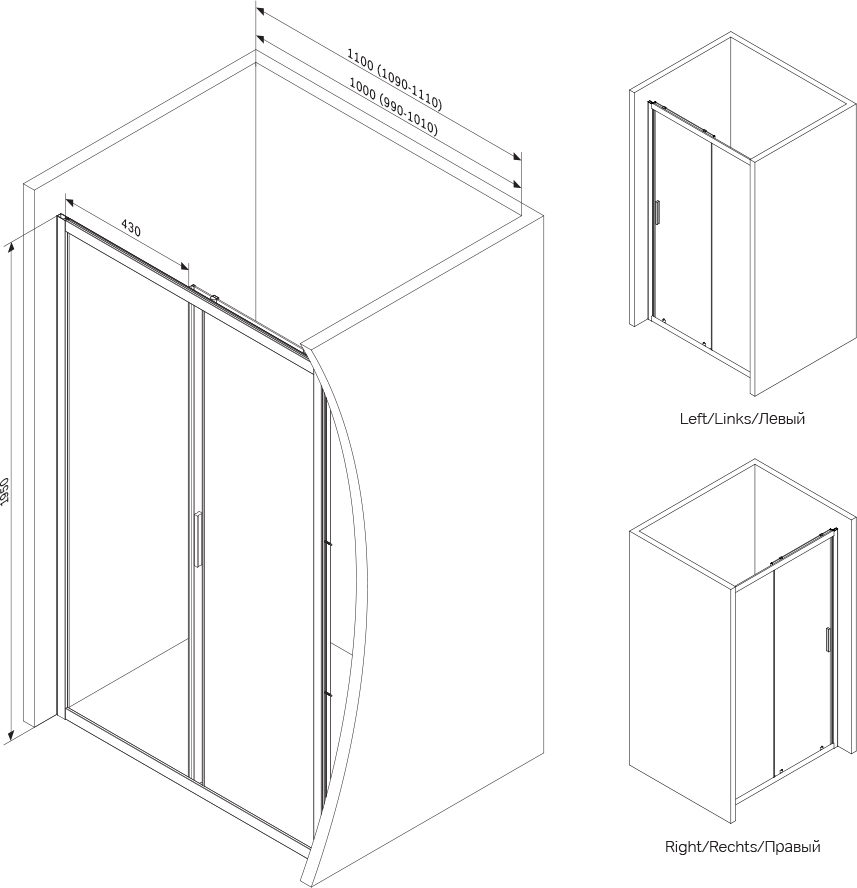 1100 (1090-1110)
1000 (990-1010)
430
1950
Left/Links/Левый
Right/Rechts/Правый