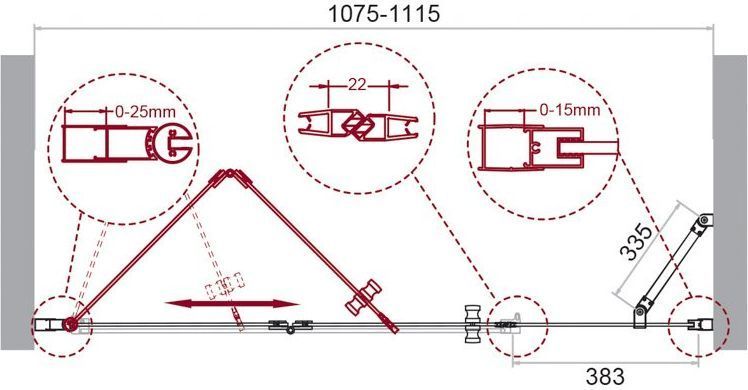 1075-1115

0-25mm

22

0-15mm

335

383