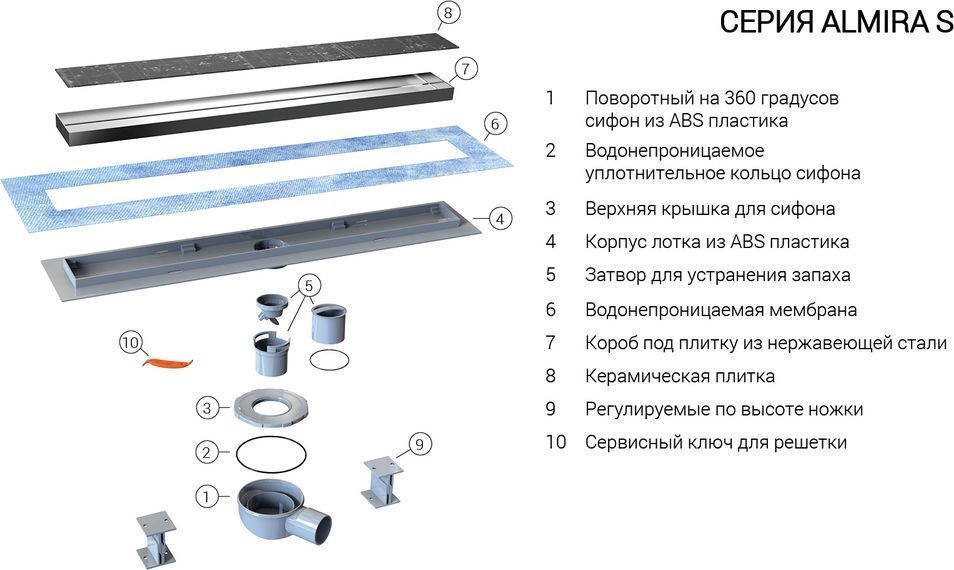 8
7
6
4
5
10
3
2
9
1

СЕРИЯ ALMIRA S

1 Поворотный на 360 градусов сифон из ABS пластика
2 Водонепроницаемое уплотнительное кольцо сифона
3 Верхняя крышка для сифона
4 Корпус лотка из ABS пластика
5 Затвор для устранения запаха
6 Водонепроницаемая мембрана
7 Короб под плитку из нержавеющей стали
8 Керамическая плитка
9 Регулируемые по высоте ножки
10 Сервисный ключ для решетки