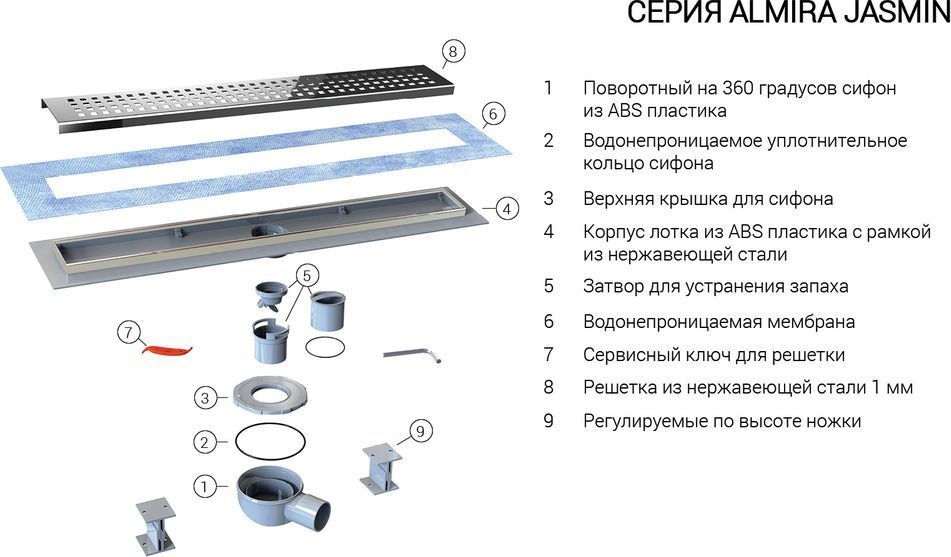 СЕРИЯ ALMIRA JASMIN

8
6
4
5
7
3
2
9
1

1 Поворотный на 360 градусов сифон из ABS пластика

2 Водонепроницаемое уплотнительное кольцо сифона

3 Верхняя крышка для сифона

4 Корпус лотка из ABS пластика с рамкой из нержавеющей стали

5 Затвор для устранения запаха

6 Водонепроницаемая мембрана

7 Сервисный ключ для решетки

8 Решетка из нержавеющей стали 1 мм

9 Регулируемые по высоте ножки